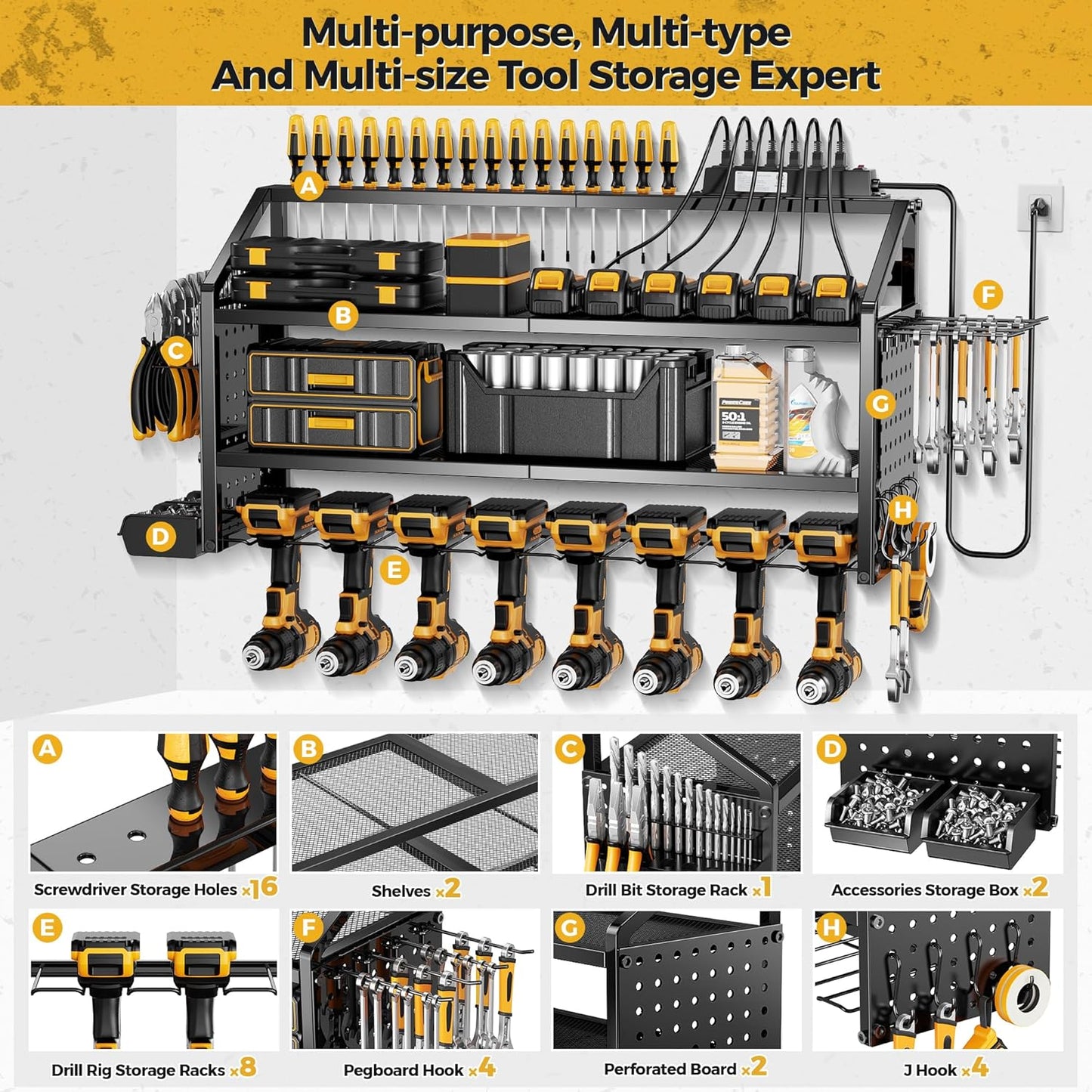 Multi-purpose, Multi-type
And Multi-size Tool Storage Expert

A
B
C
D
E
F
G
H

50:1

A
Screwdriver Storage Holes x16

B
Shelves x2

C
Drill Bit Storage Rack x1

D
Accessories Storage Box x2

E
Drill Rig Storage Racks x8

F
Pegboard Hook x4

G
Perforated Board x2

H
J Hook x4