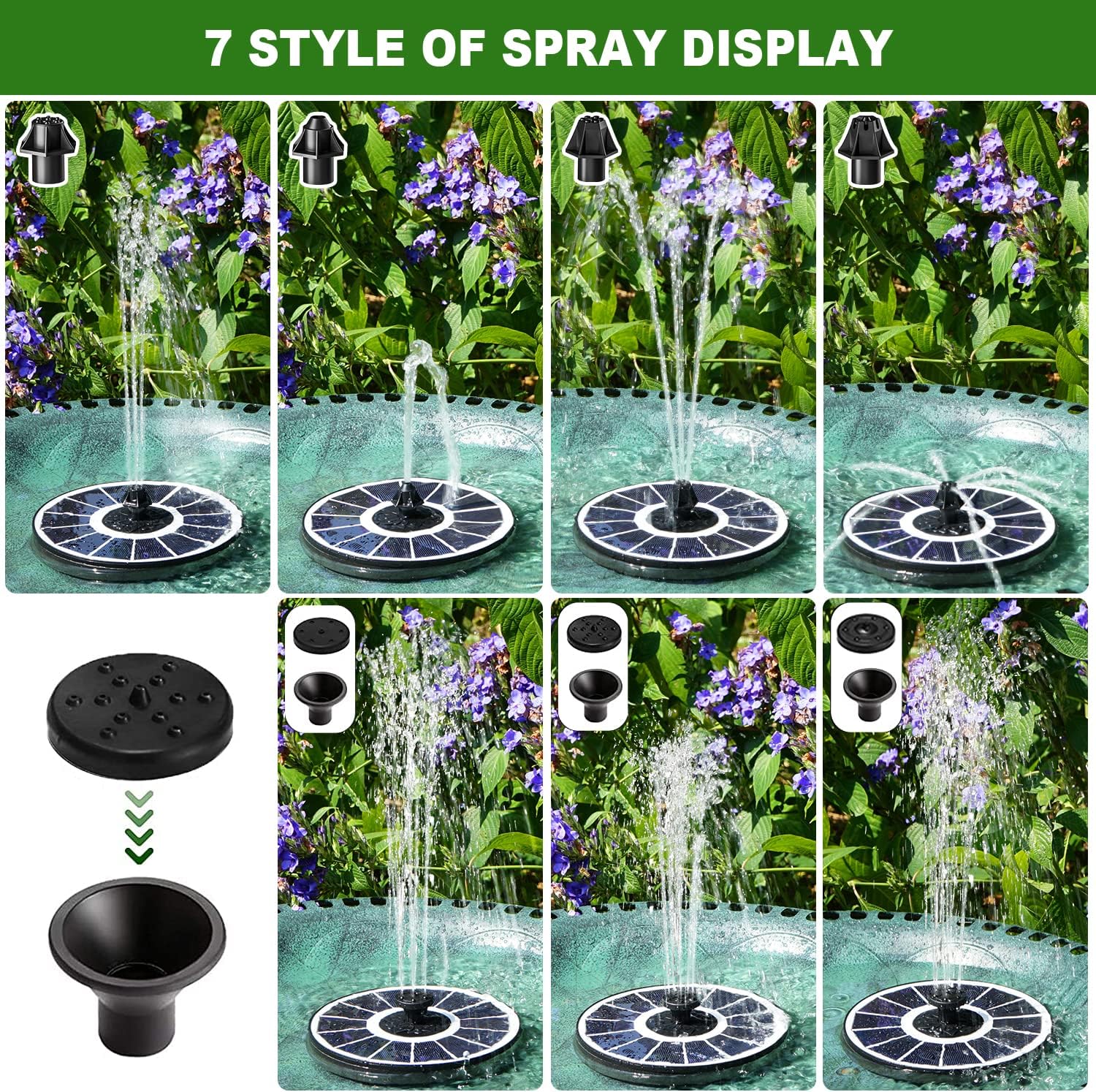 7 STYLE OF SPRAY DISPLAY