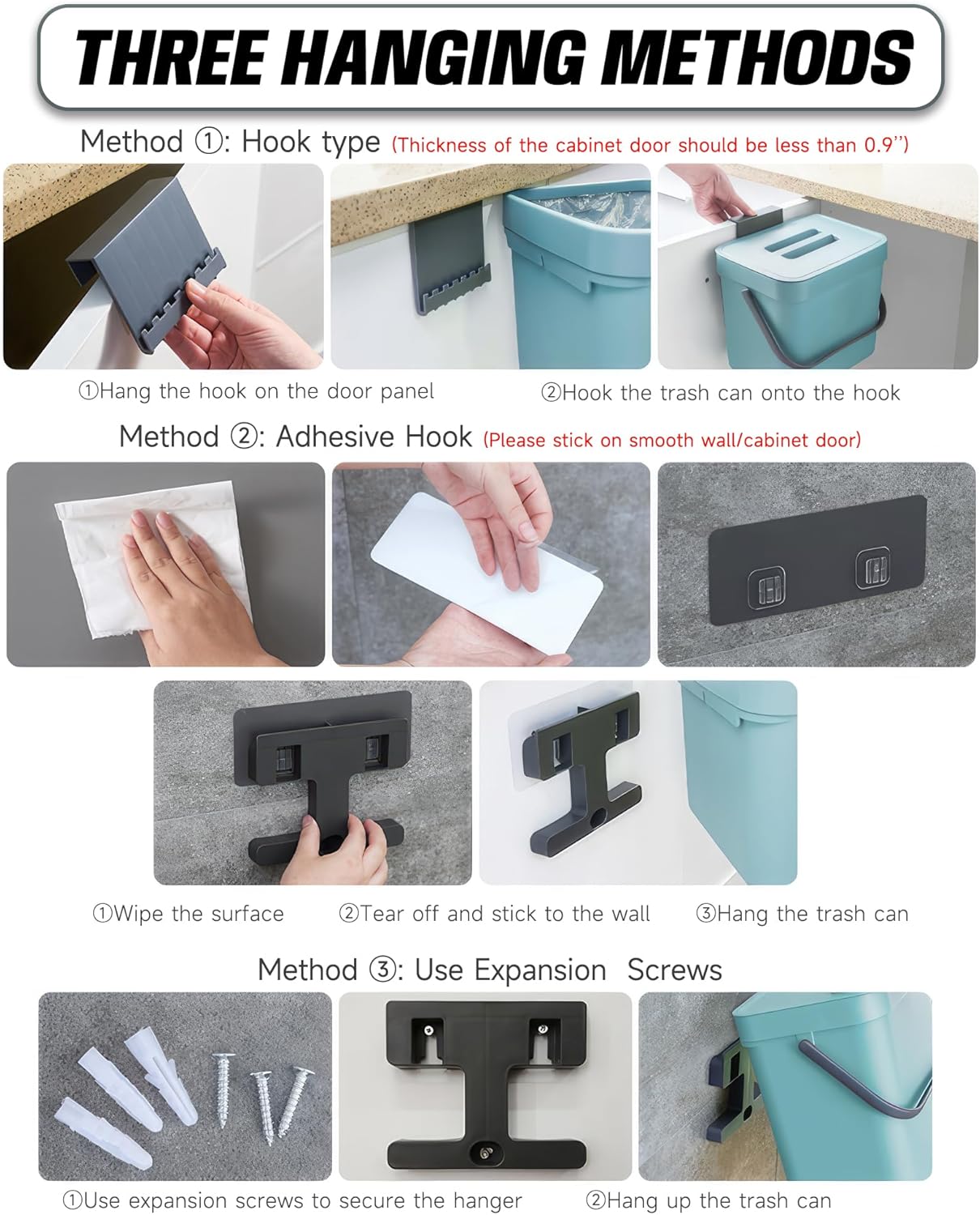 THREE HANGING METHODS

Method ①: Hook type (Thickness of the cabinet door should be less than 0.9'')

①Hang the hook on the door panel

②Hook the trash can onto the hook

Method ②: Adhesive Hook (Please stick on smooth wall/cabinet door)

①Wipe the surface

②Tear off and stick to the wall

③Hang the trash can

Method ③: Use Expansion Screws

①Use expansion screws to secure the hanger

②Hang up the trash can