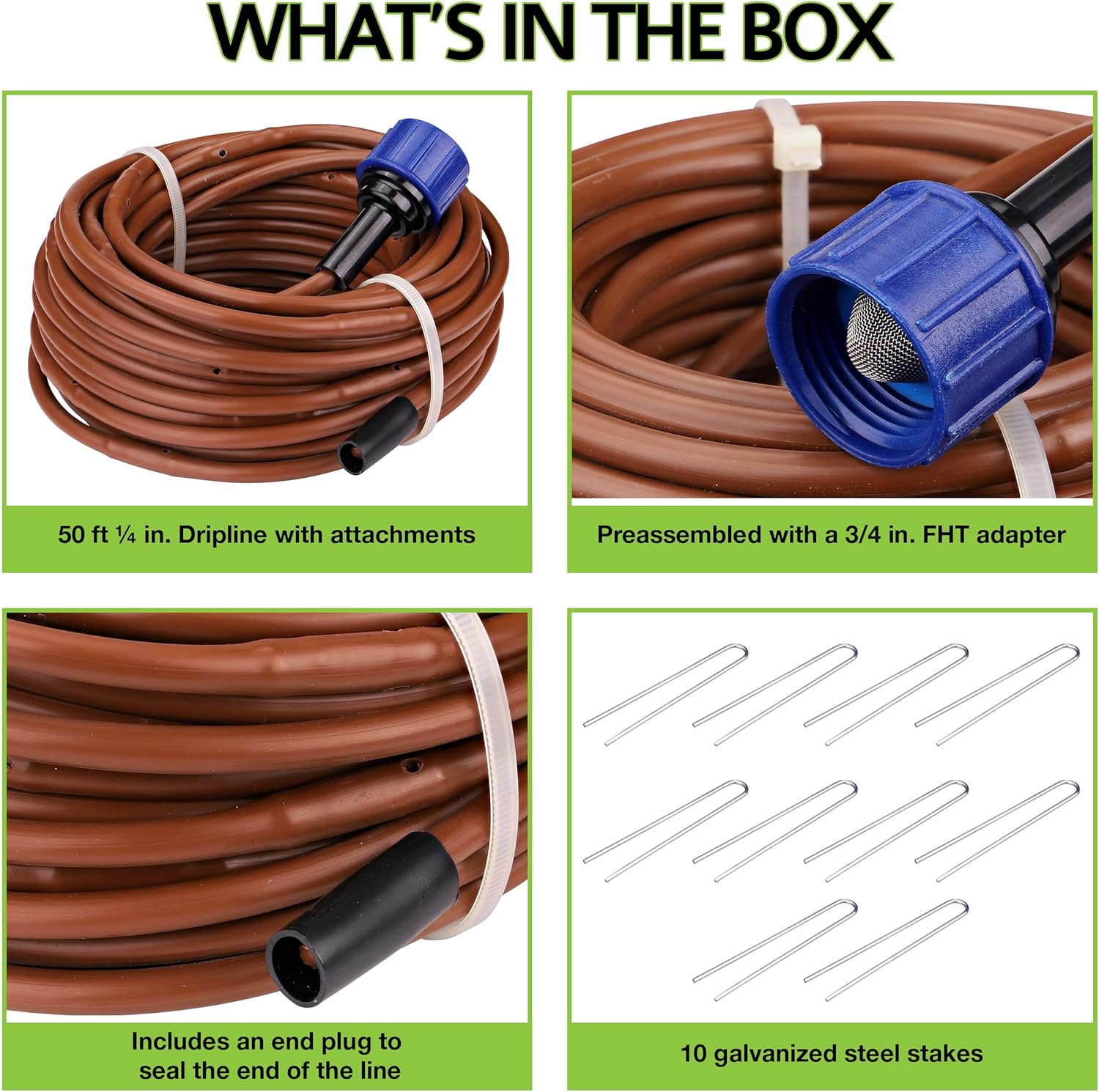 WHAT'S IN THE BOX

50 ft ¼ in. Dripline with attachments

Preassembled with a 3/4 in. FHT adapter

Includes an end plug to seal the end of the line

10 galvanized steel stakes