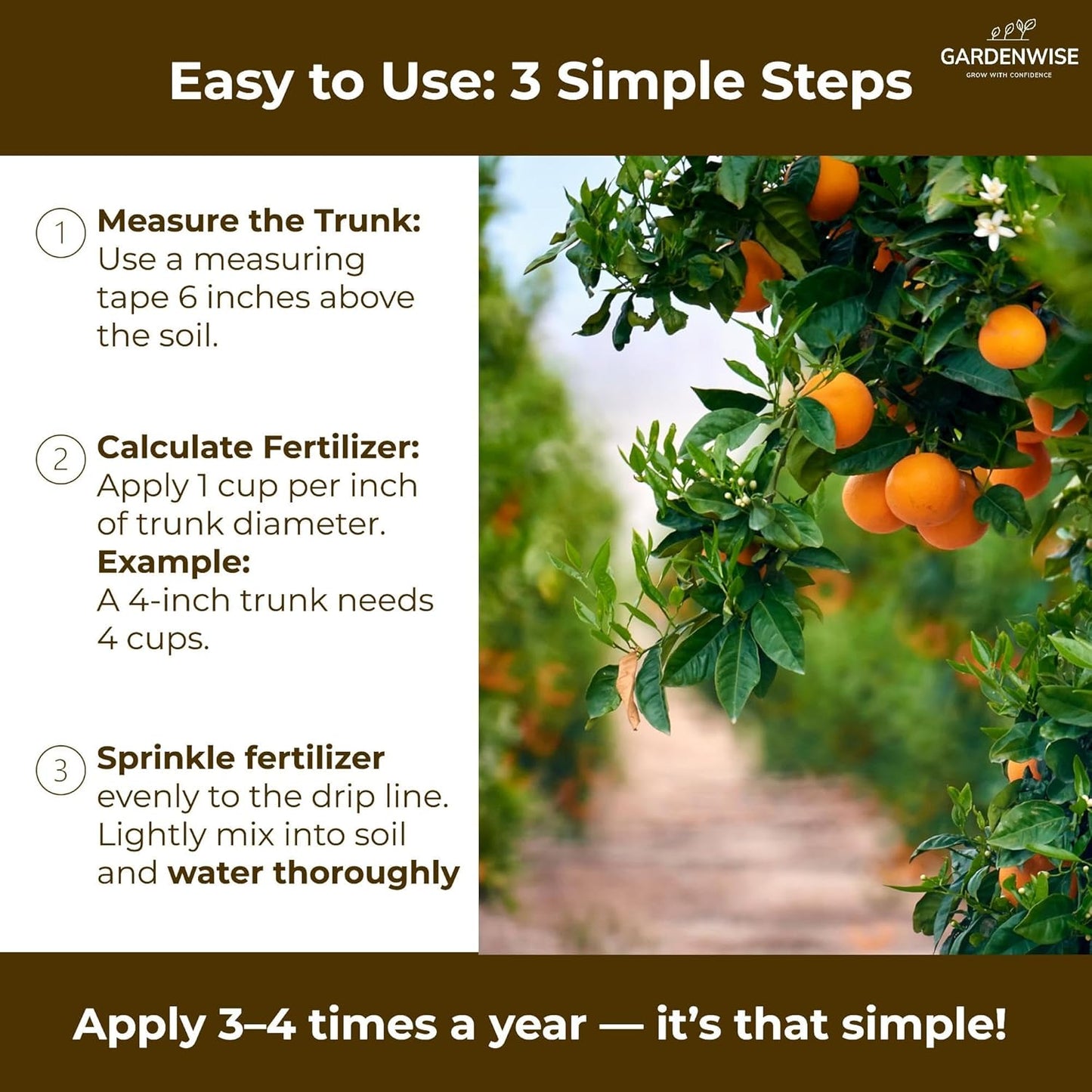 Easy to Use: 3 Simple Steps

GARDENWISE
GROW WITH CONFIDENCE

1 Measure the Trunk: Use a measuring tape 6 inches above the soil.

2 Calculate Fertilizer: Apply 1 cup per inch of trunk diameter. Example: A 4-inch trunk needs 4 cups.

3 Sprinkle fertilizer evenly to the drip line. Lightly mix into soil and water thoroughly

Apply 3–4 times a year — it's that simple!