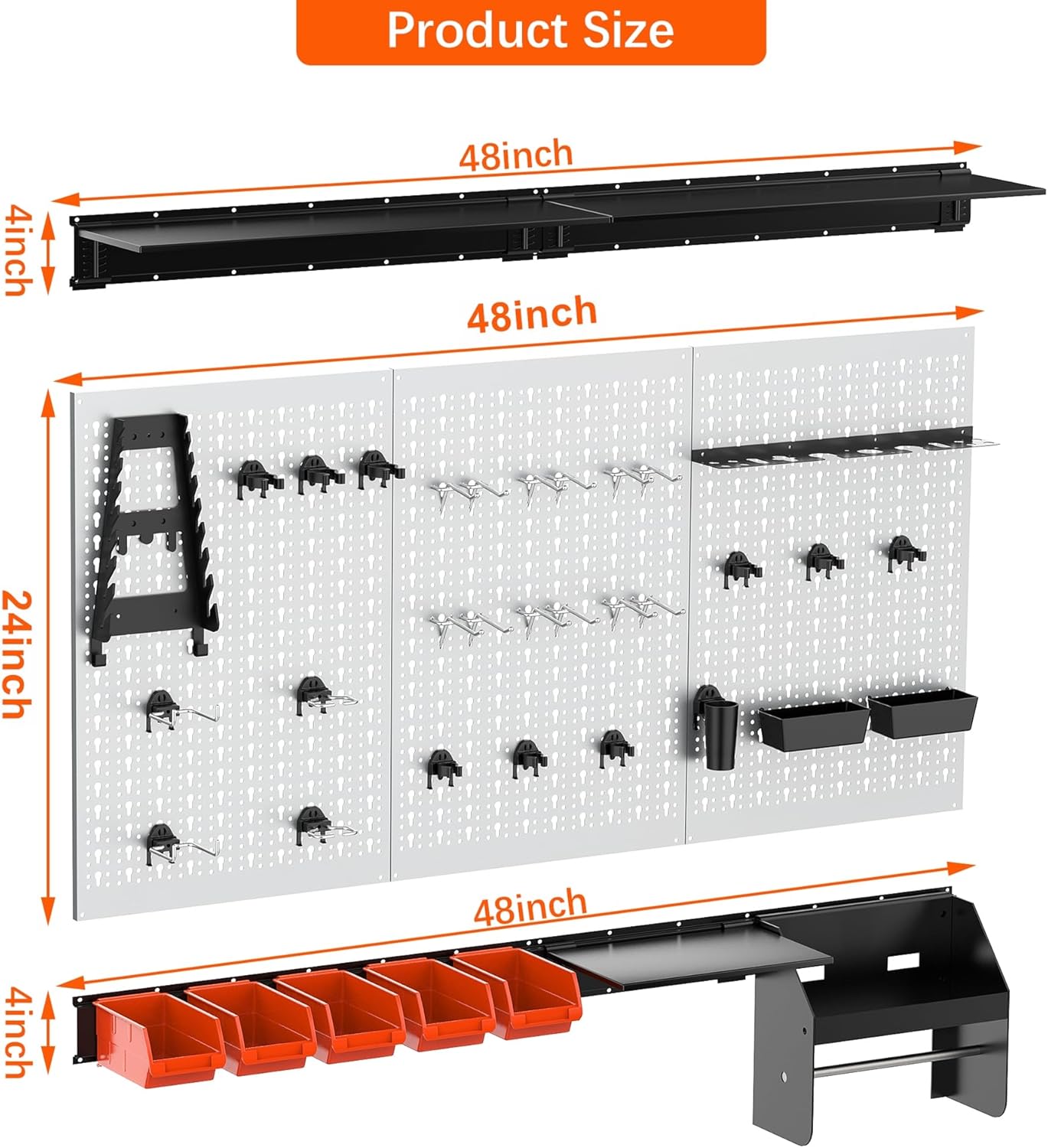 Product Size

48inch

4inch

48inch

24inch

48inch

4inch