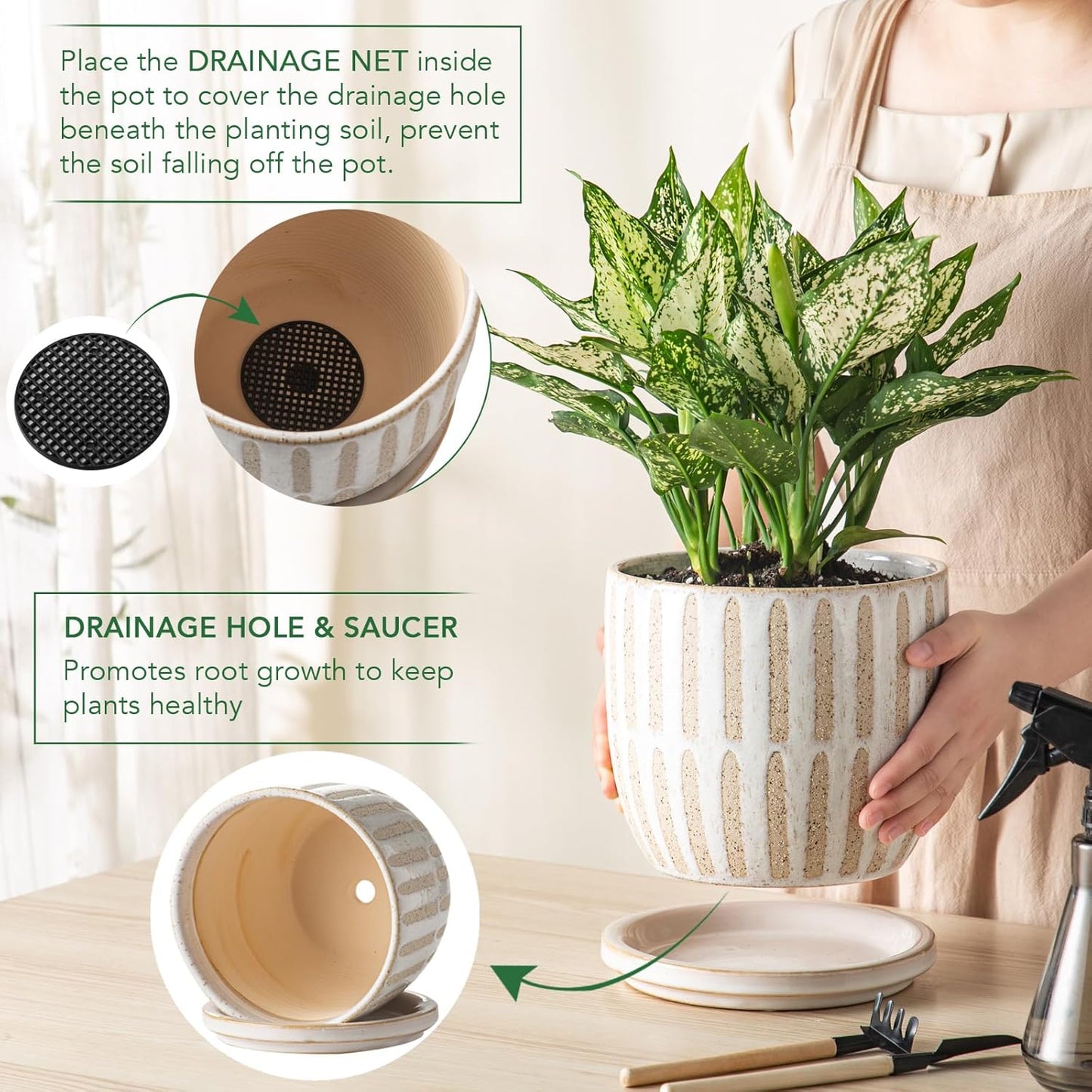 Place the DRAINAGE NET inside the pot to cover the drainage hole beneath the planting soil, prevent the soil falling off the pot.

DRAINAGE HOLE & SAUCER
Promotes root growth to keep plants healthy