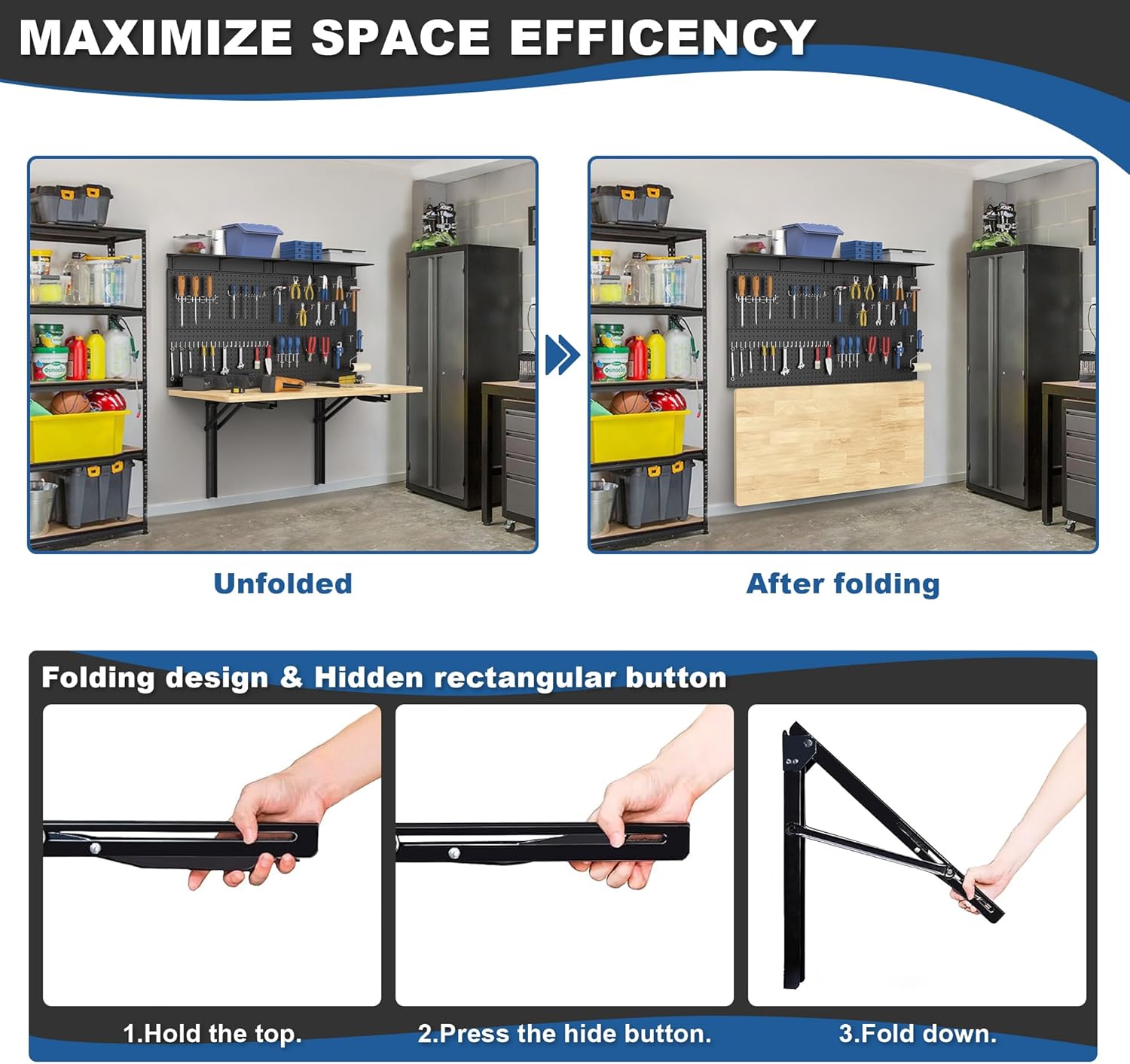 MAXIMIZE SPACE EFFICENCY

Unfolded

After folding

Folding design & Hidden rectangular button

1.Hold the top.

2.Press the hide button.

3.Fold down.