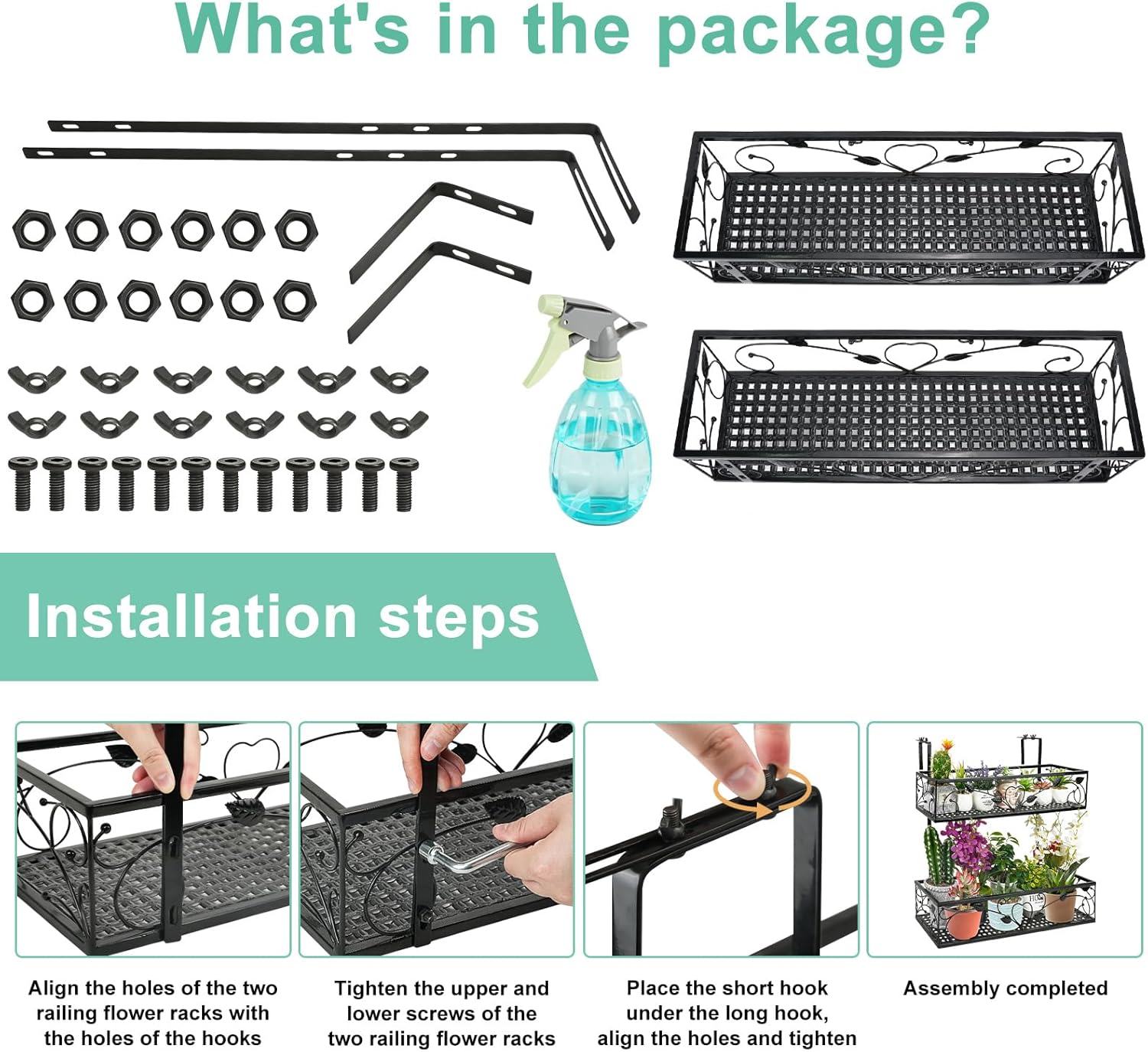 What's in the package?

Installation steps

Align the holes of the two railing flower racks with the holes of the hooks

Tighten the upper and lower screws of the two railing flower racks

Place the short hook under the long hook, align the holes and tighten

Assembly completed