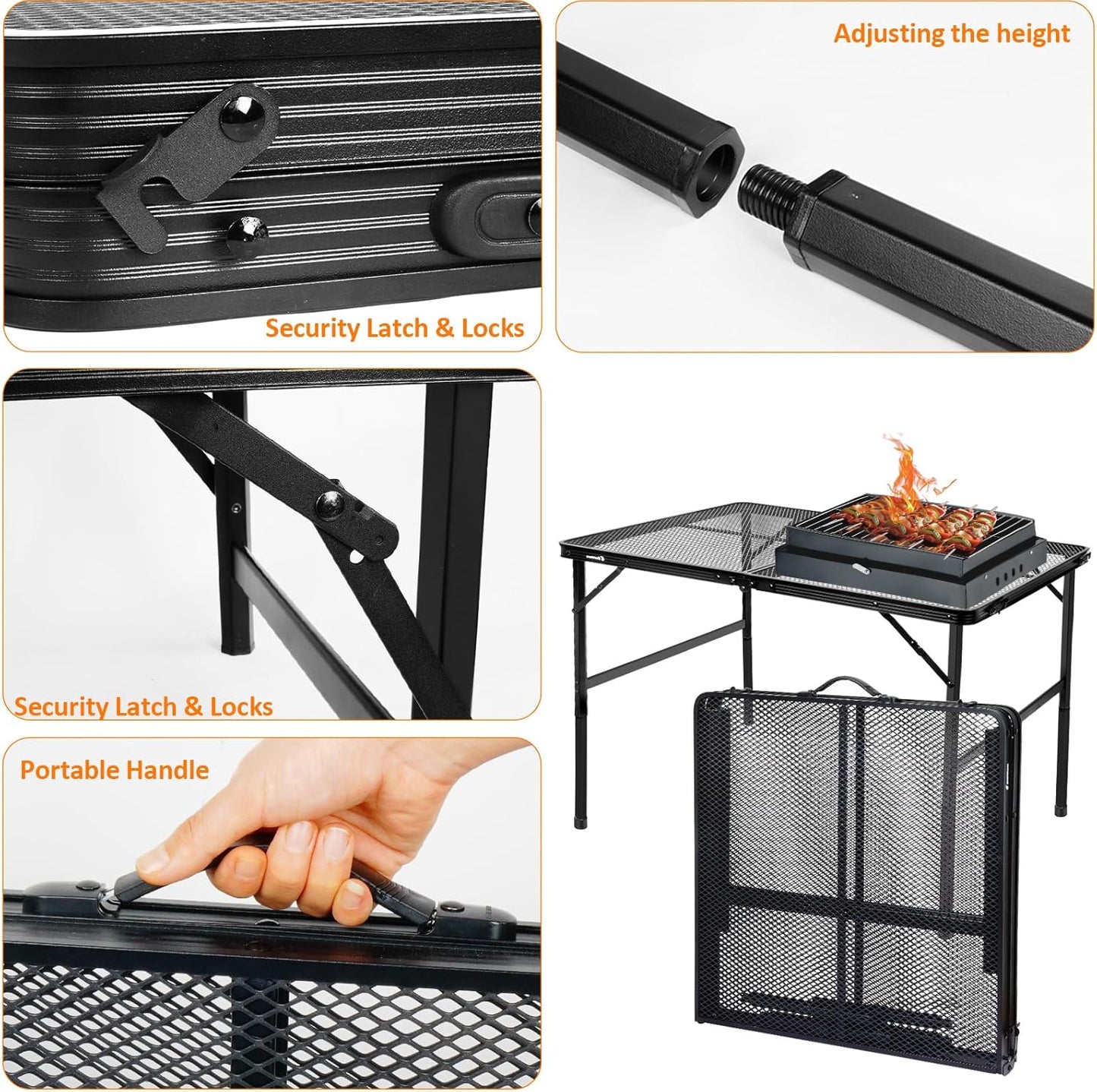 Security Latch & Locks

Adjusting the height

Security Latch & Locks

Portable Handle