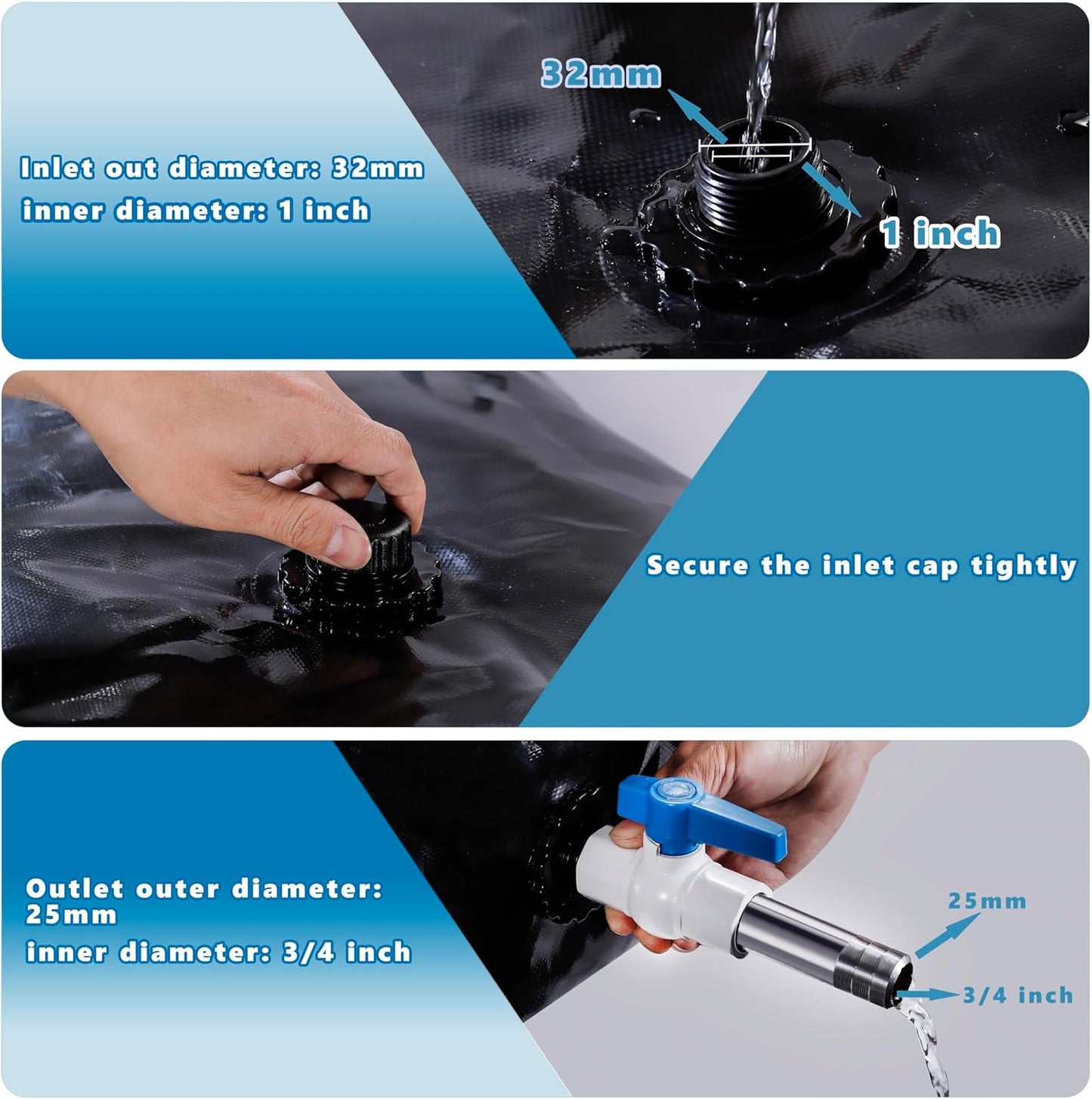 Inlet out diameter: 32mm
inner diameter: 1 inch

32mm

1 inch

Secure the inlet cap tightly

Outlet outer diameter: 25mm
inner diameter: 3/4 inch

25mm

3/4 inch