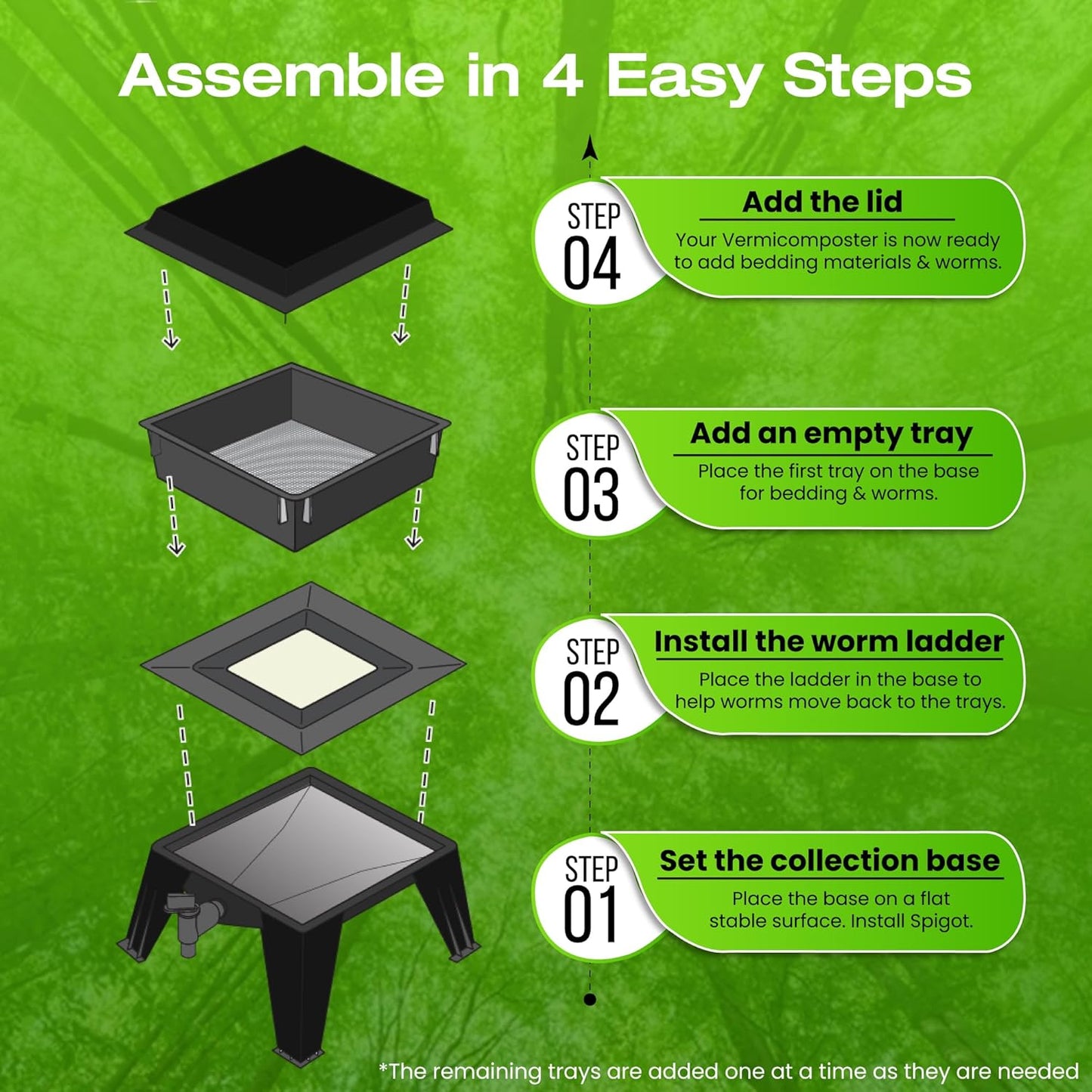 Assemble in 4 Easy Steps

STEP 04
Add the lid
Your Vermicomposter is now ready to add bedding materials & worms.

STEP 03
Add an empty tray
Place the first tray on the base for bedding & worms.

STEP 02
Install the worm ladder
Place the ladder in the base to help worms move back to the trays.

STEP 01
Set the collection base
Place the base on a flat stable surface. Install Spigot.

*The remaining trays are added one at a time as they are needed