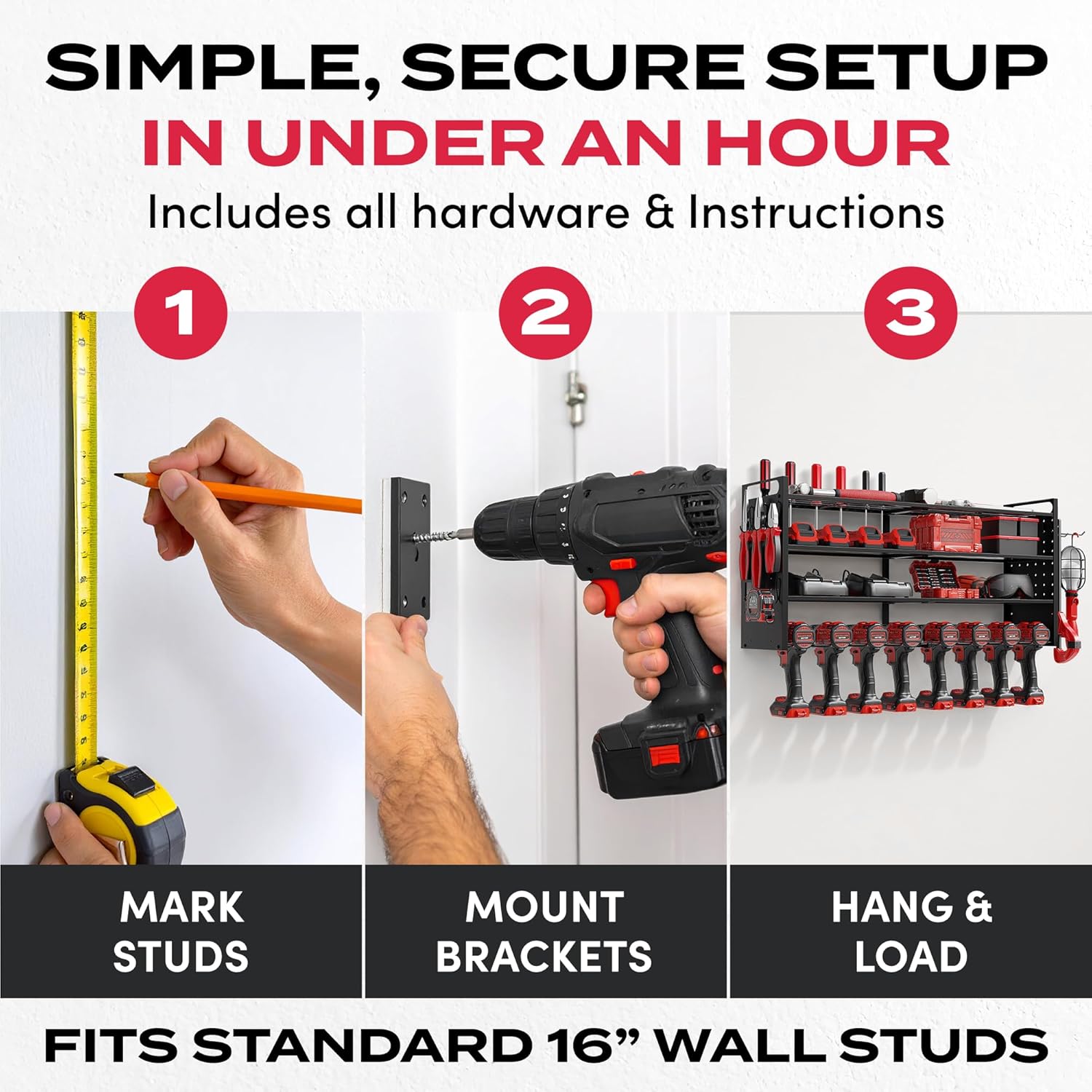 SIMPLE, SECURE SETUP
IN UNDER AN HOUR
Includes all hardware & Instructions

1

2

3

MARK STUDS

MOUNT BRACKETS

HANG & LOAD

FITS STANDARD 16” WALL STUDS