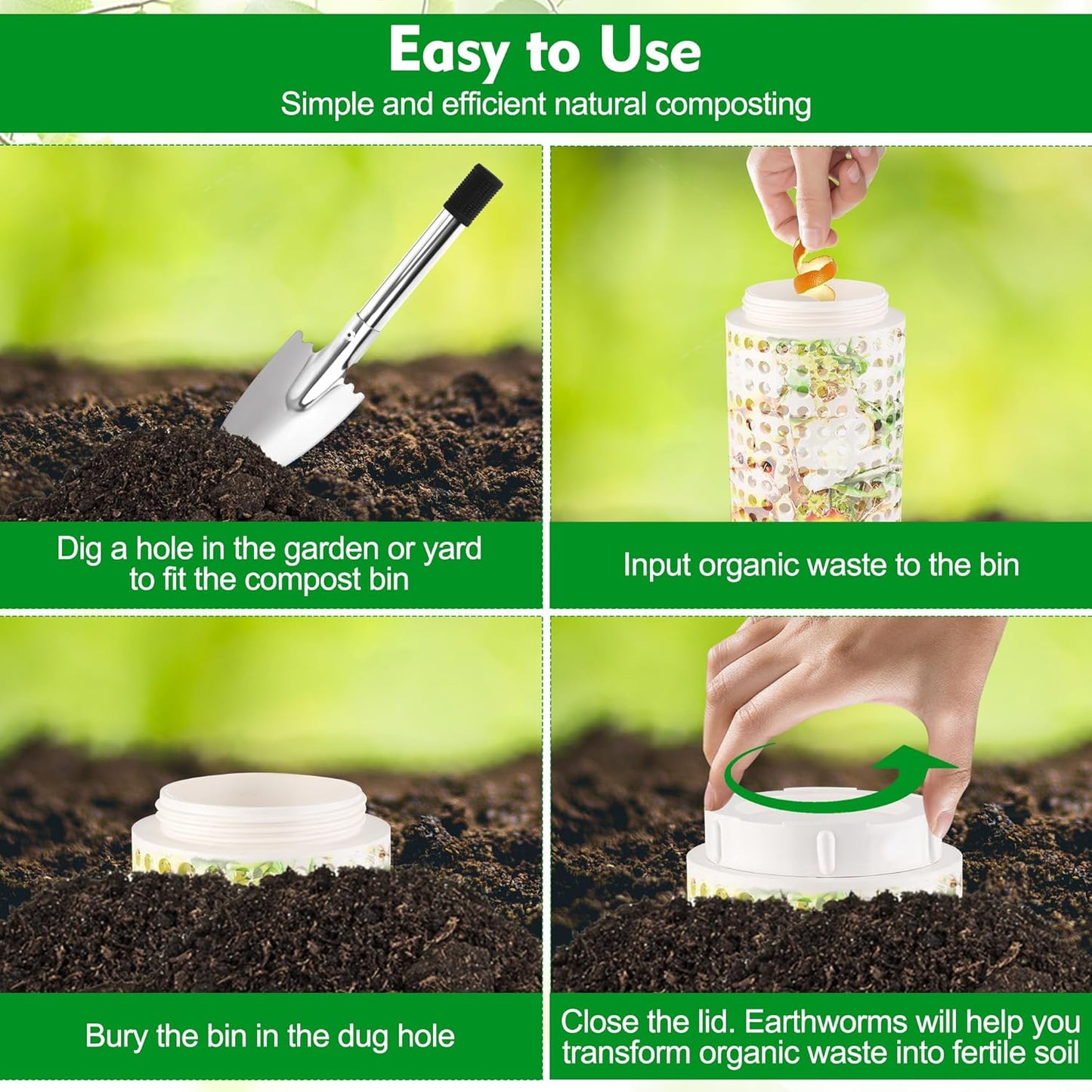 Easy to Use
Simple and efficient natural composting

Dig a hole in the garden or yard to fit the compost bin

Input organic waste to the bin

Bury the bin in the dug hole

Close the lid. Earthworms will help you transform organic waste into fertile soil