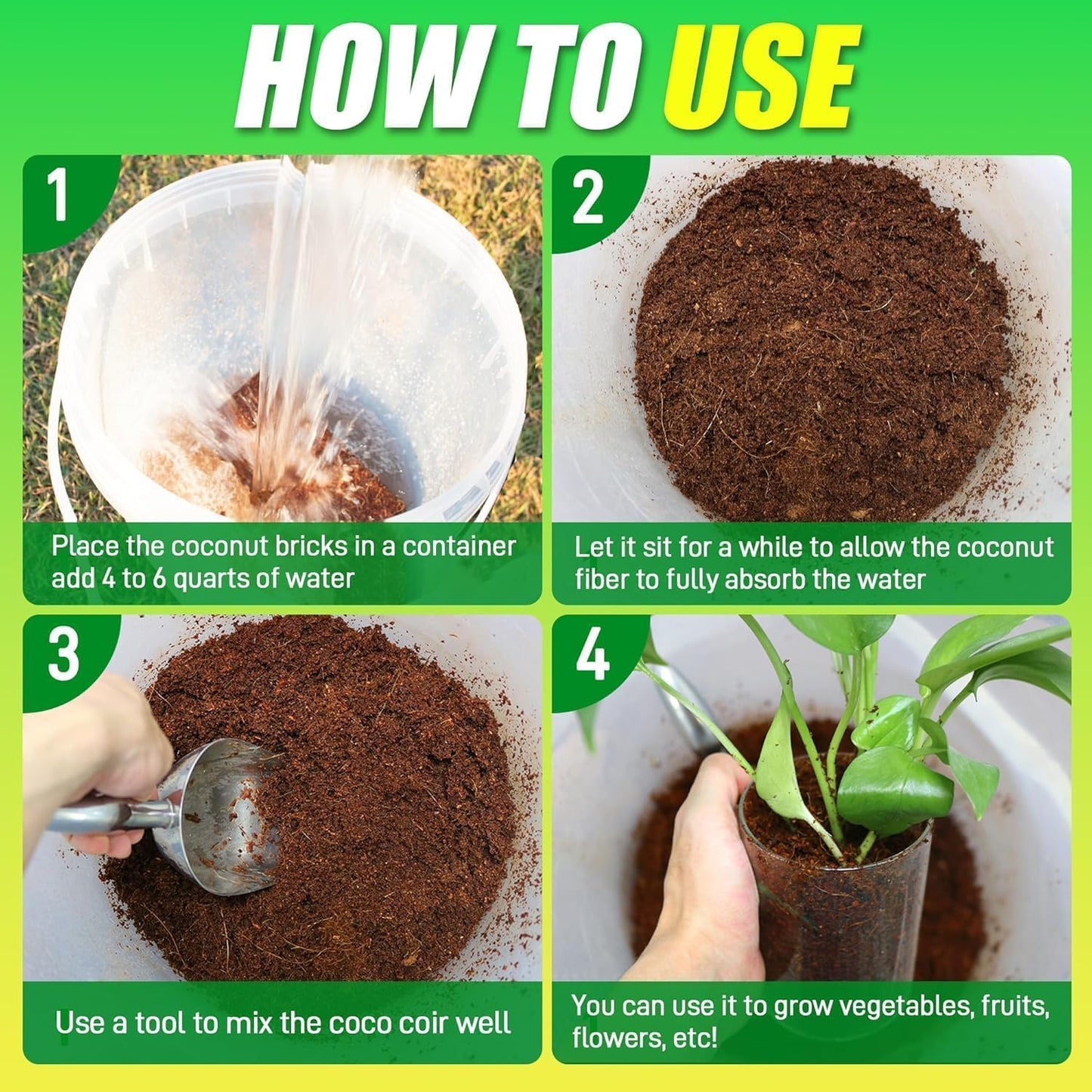 HOW TO USE

1

Place the coconut bricks in a container add 4 to 6 quarts of water

2

Let it sit for a while to allow the coconut fiber to fully absorb the water

3

Use a tool to mix the coco coir well

4

You can use it to grow vegetables, fruits, flowers, etc!