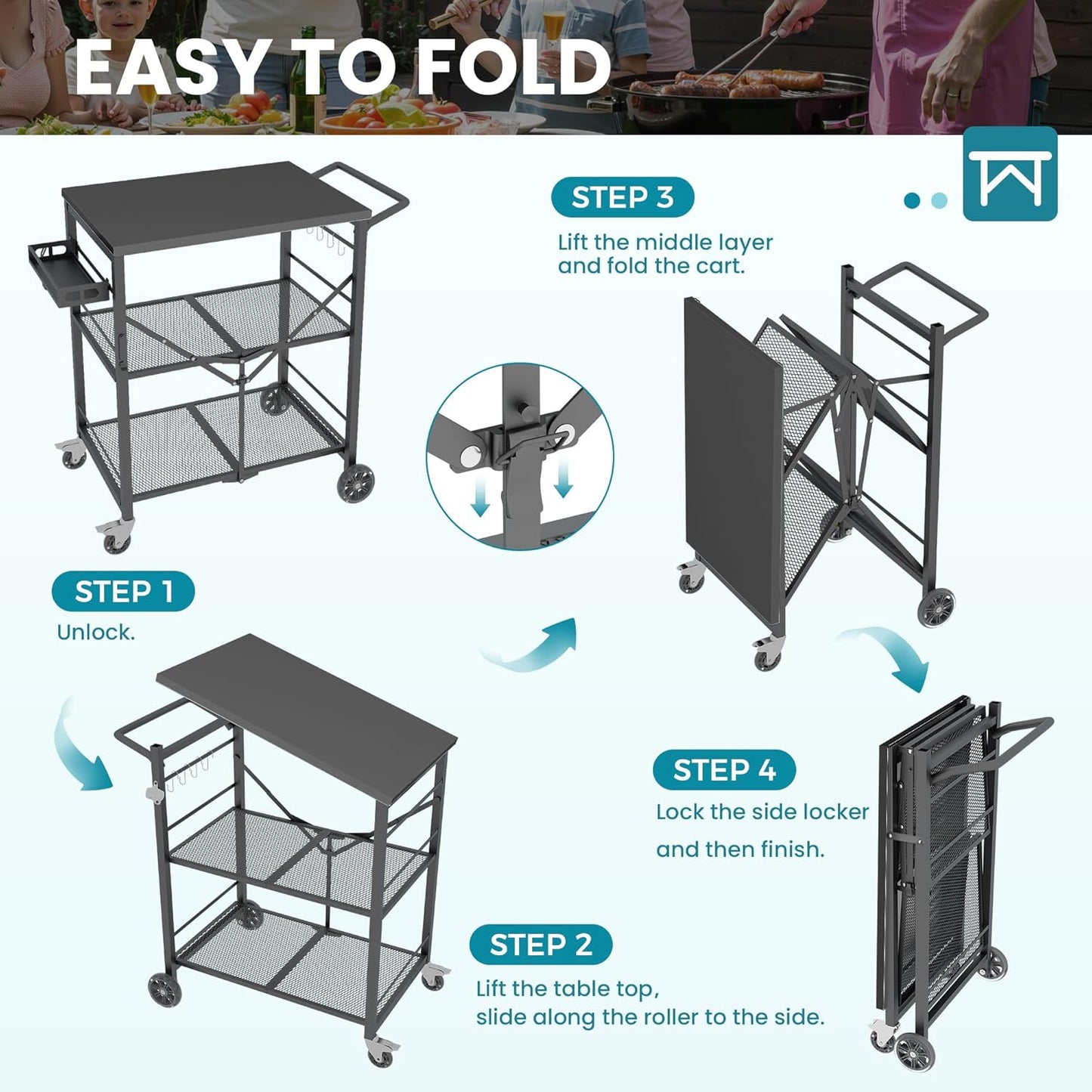 EASY TO FOLD

STEP 1
Unlock.

STEP 2
Lift the table top, slide along the roller to the side.

STEP 3
Lift the middle layer and fold the cart.

STEP 4
Lock the side locker and then finish.