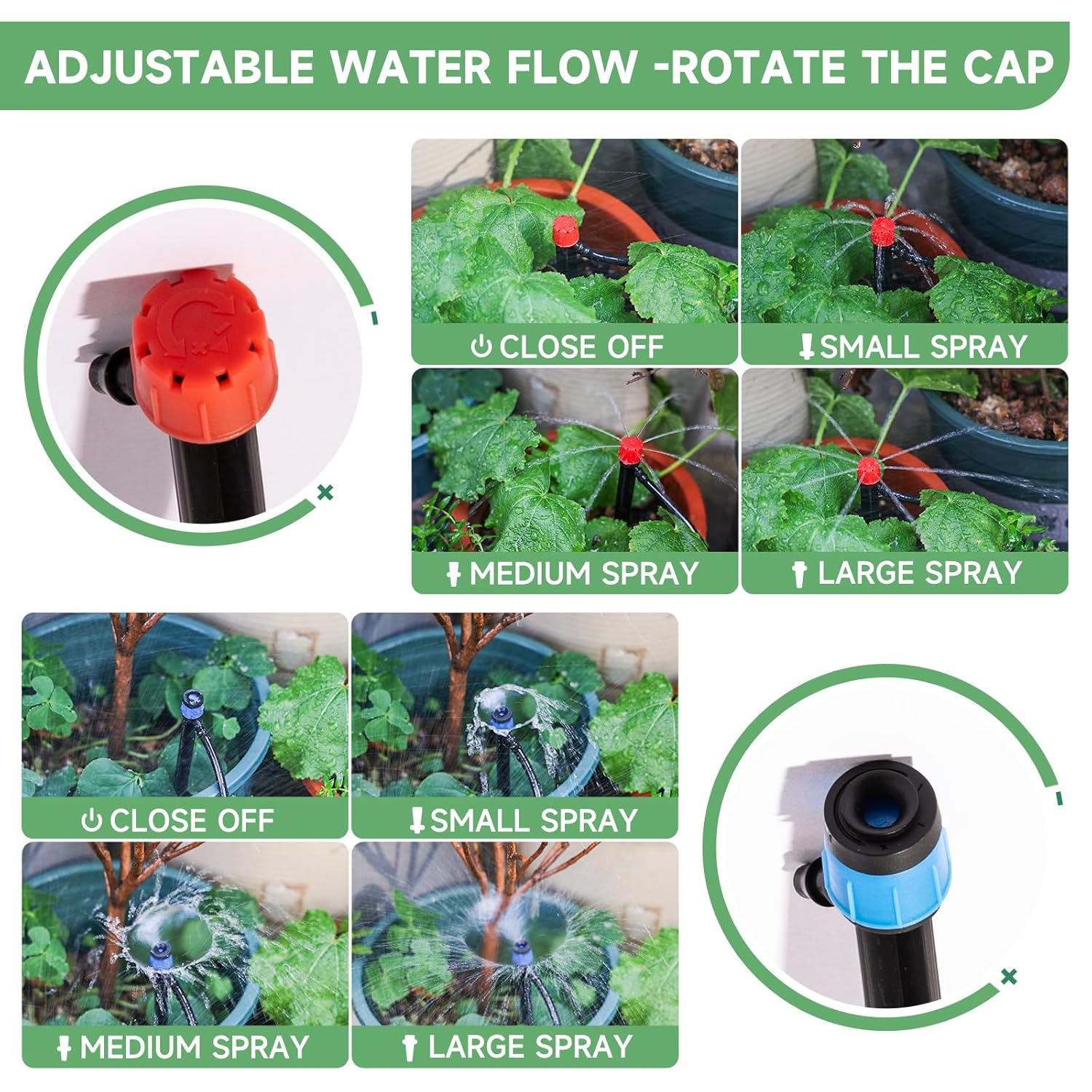 ADJUSTABLE WATER FLOW -ROTATE THE CAP

CLOSE OFF

SMALL SPRAY

MEDIUM SPRAY

LARGE SPRAY

CLOSE OFF

SMALL SPRAY

MEDIUM SPRAY

LARGE SPRAY