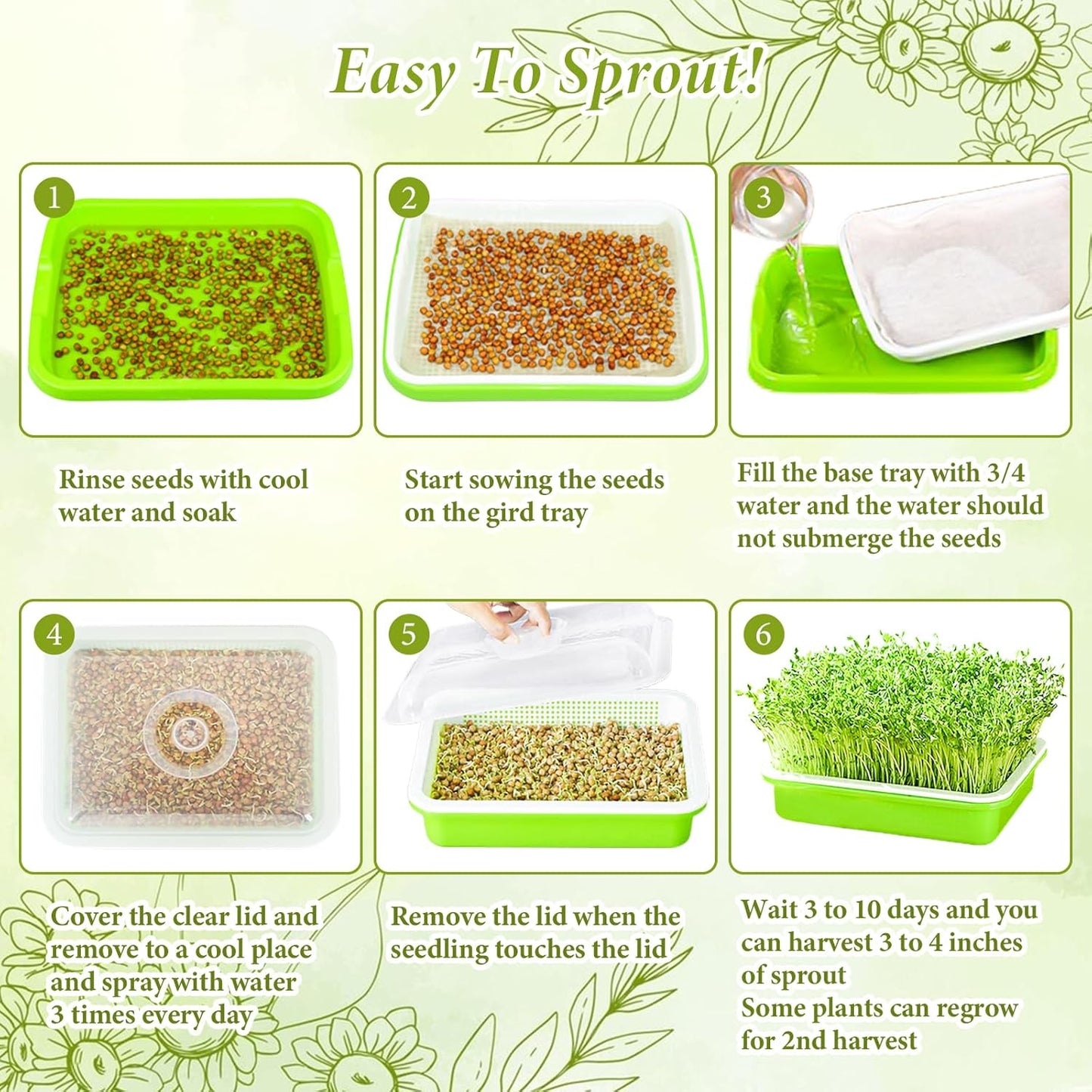 Easy To Sprout!

1

Rinse seeds with cool water and soak

2

Start sowing the seeds on the gird tray

3

Fill the base tray with 3/4 water and the water should not submerge the seeds

4

Cover the clear lid and remove to a cool place and spray with water 3 times every day

5

Remove the lid when the seedling touches the lid

6

Wait 3 to 10 days and you can harvest 3 to 4 inches of sprout
Some plants can regrow for 2nd harvest