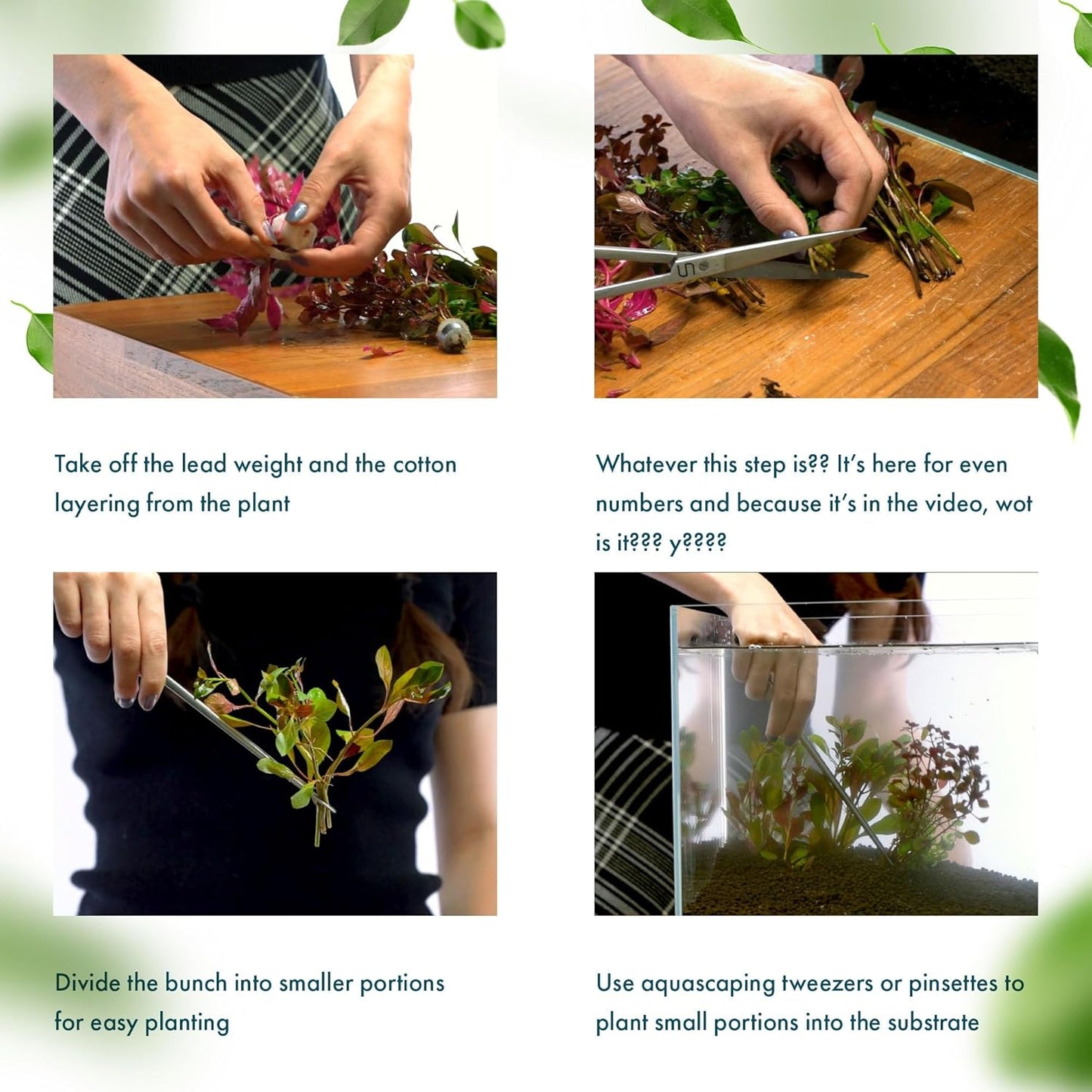 Take off the lead weight and the cotton layering from the plant

Whatever this step is?? It's here for even numbers and because it's in the video, wot is it??? y????

Divide the bunch into smaller portions for easy planting

Use aquascaping tweezers or pinsettes to plant small portions into the substrate