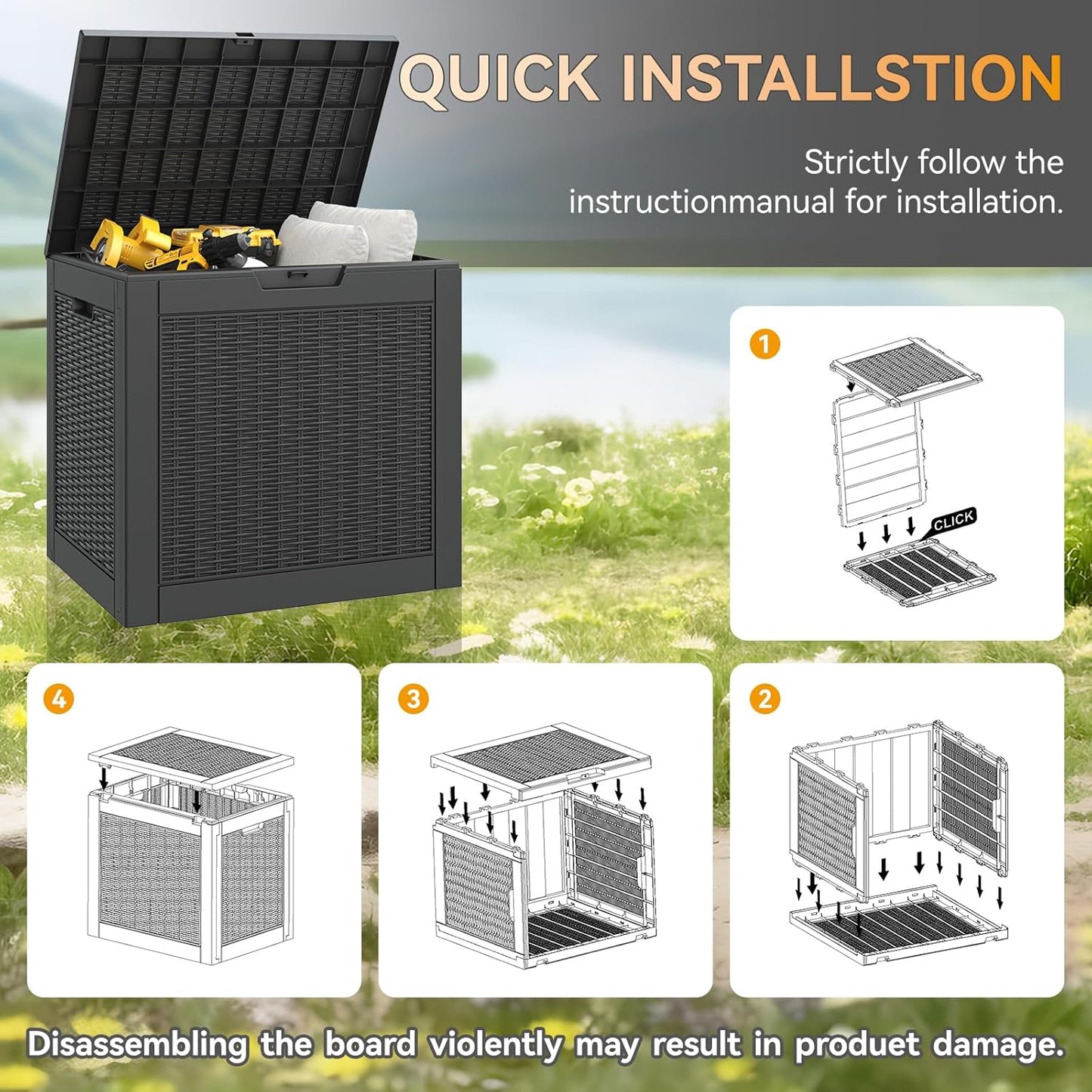 QUICK INSTALLSTION

Strictly follow the instructionmanual for installation.

1

CLICK

4

3

2

Disassembling the board violently may result in produet damage.