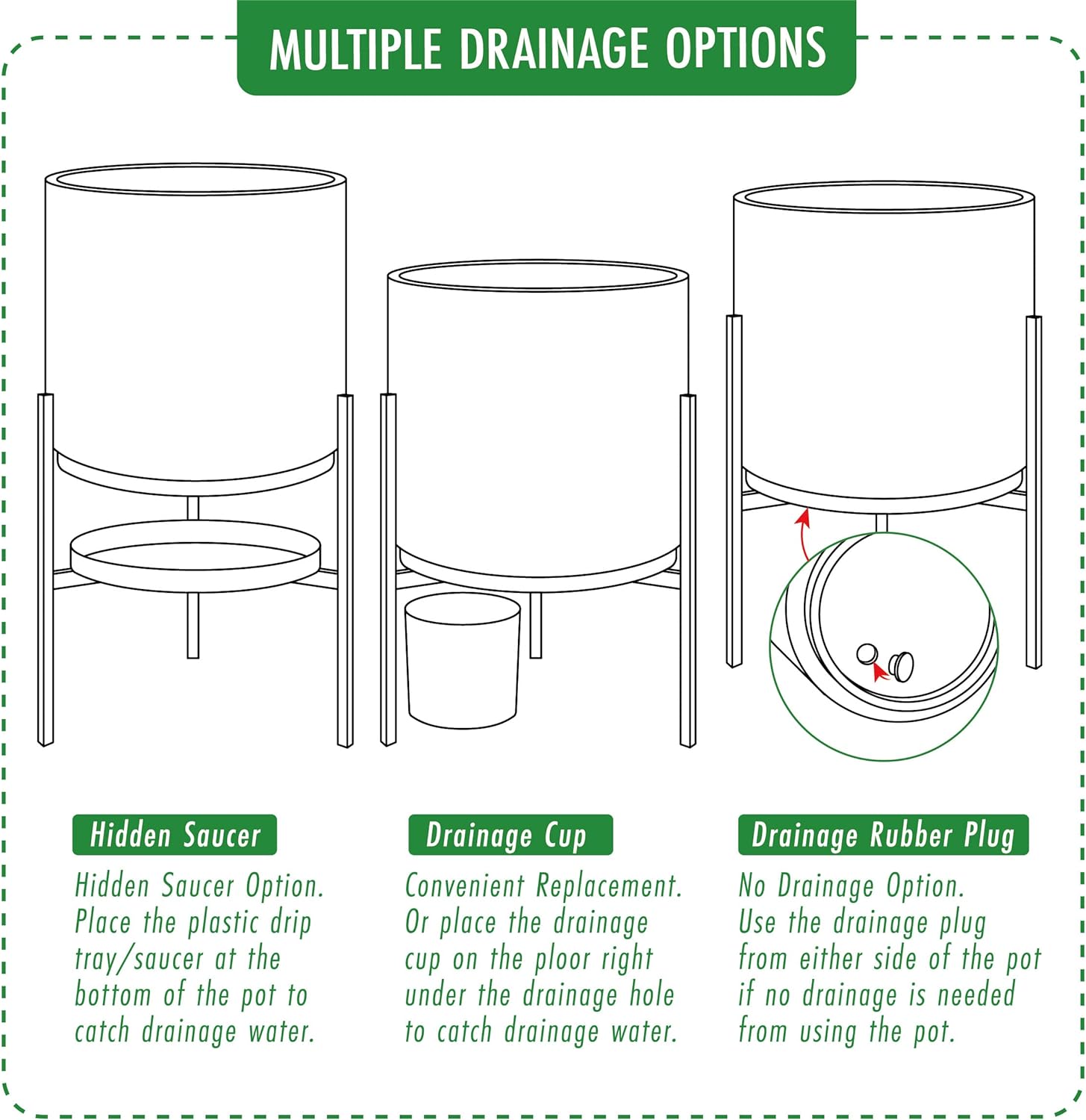 MULTIPLE DRAINAGE OPTIONS

Hidden Saucer

Hidden Saucer Option. Place the plastic drip tray/saucer at the bottom of the pot to catch drainage water.

Drainage Cup

Convenient Replacement. Or place the drainage cup on the ploor right under the drainage hole to catch drainage water.

Drainage Rubber Plug

No Drainage Option. Use the drainage plug from either side of the pot if no drainage is needed from using the pot.