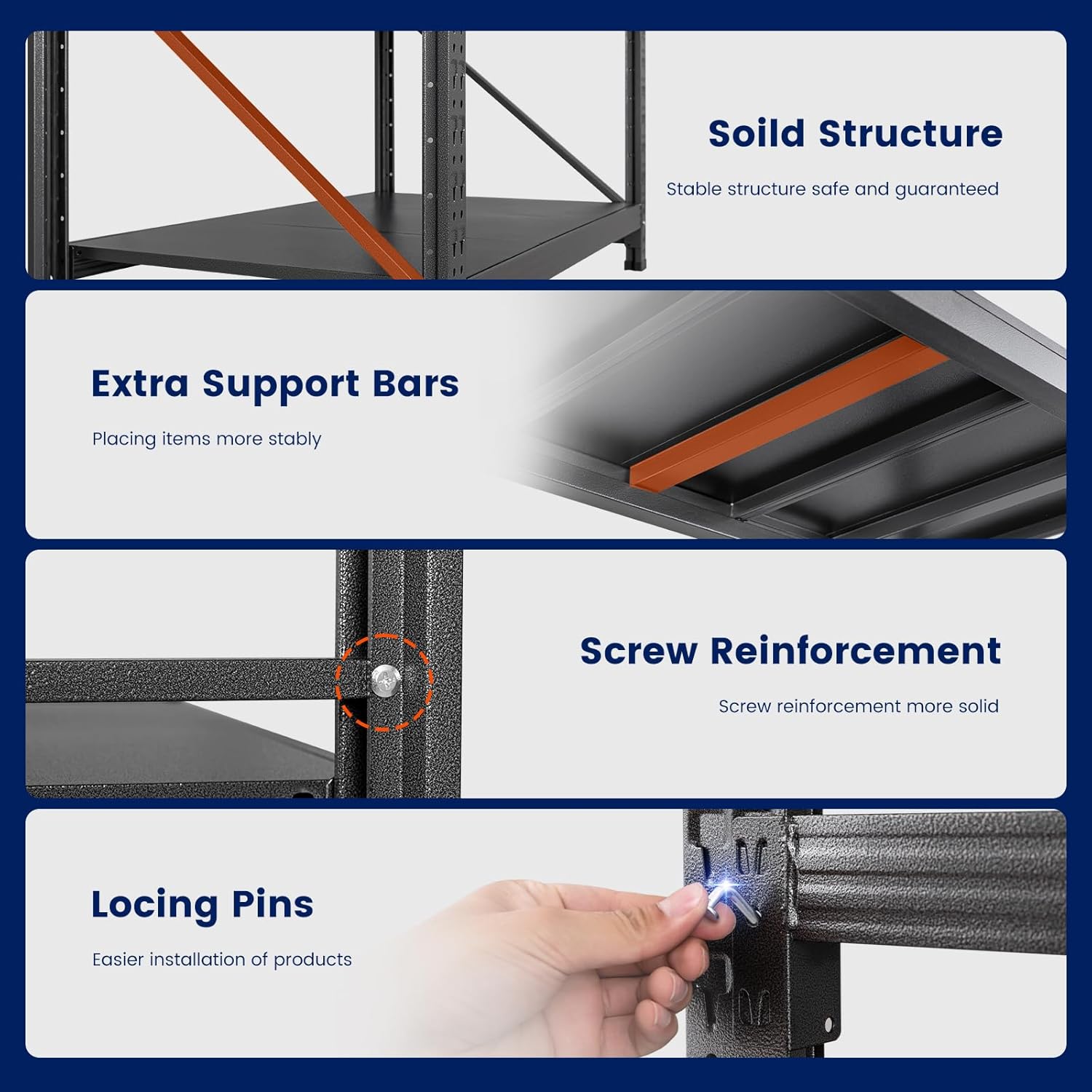 Soild Structure

Stable structure safe and guaranteed

Extra Support Bars

Placing items more stably

Screw Reinforcement

Screw reinforcement more solid

Locing Pins

Easier installation of products