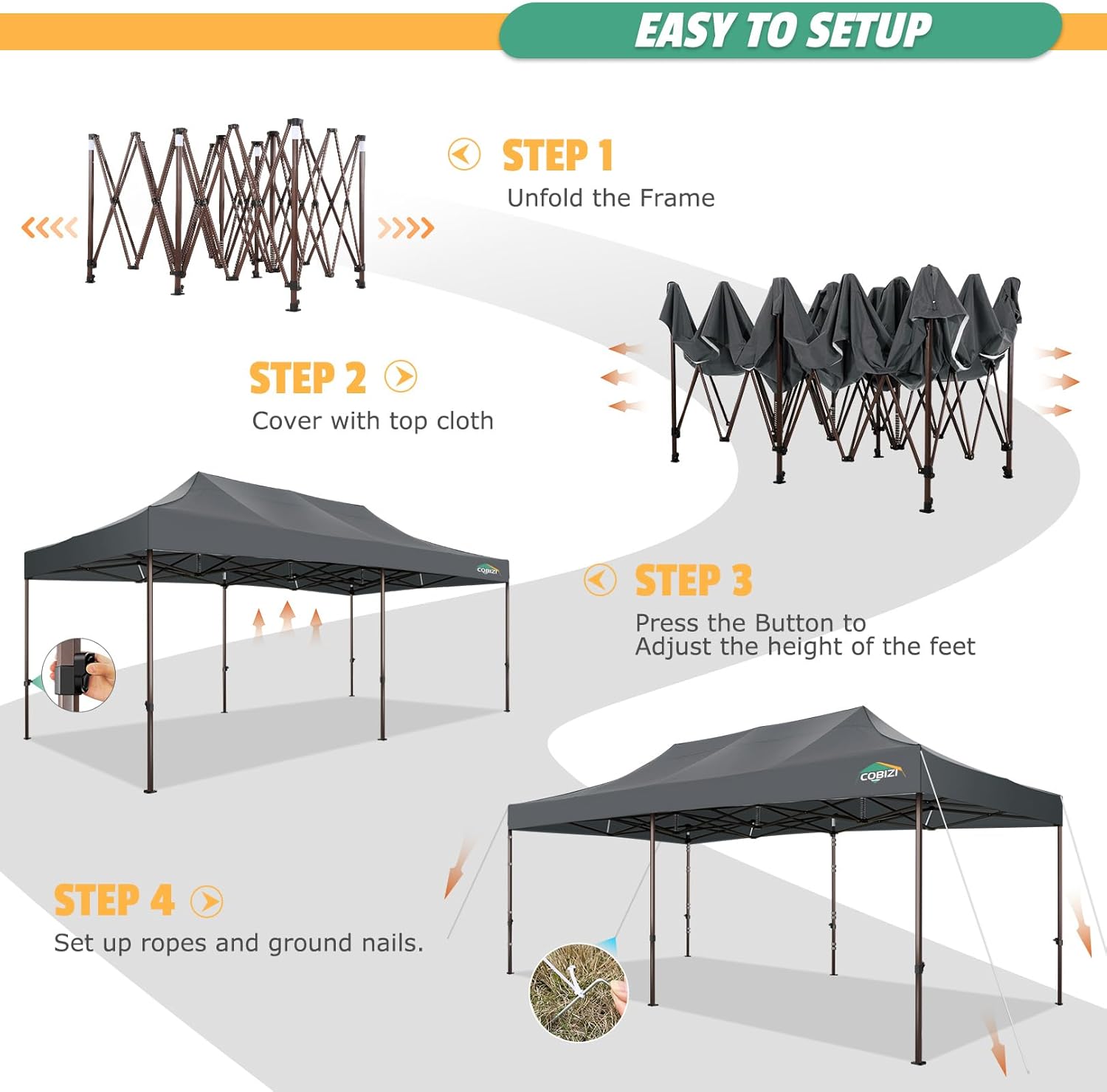 EASY TO SETUP

STEP 1
Unfold the Frame

STEP 2
Cover with top cloth

COBIZI

STEP 3
Press the Button to Adjust the height of the feet

COBIZI

STEP 4
Set up ropes and ground nails.