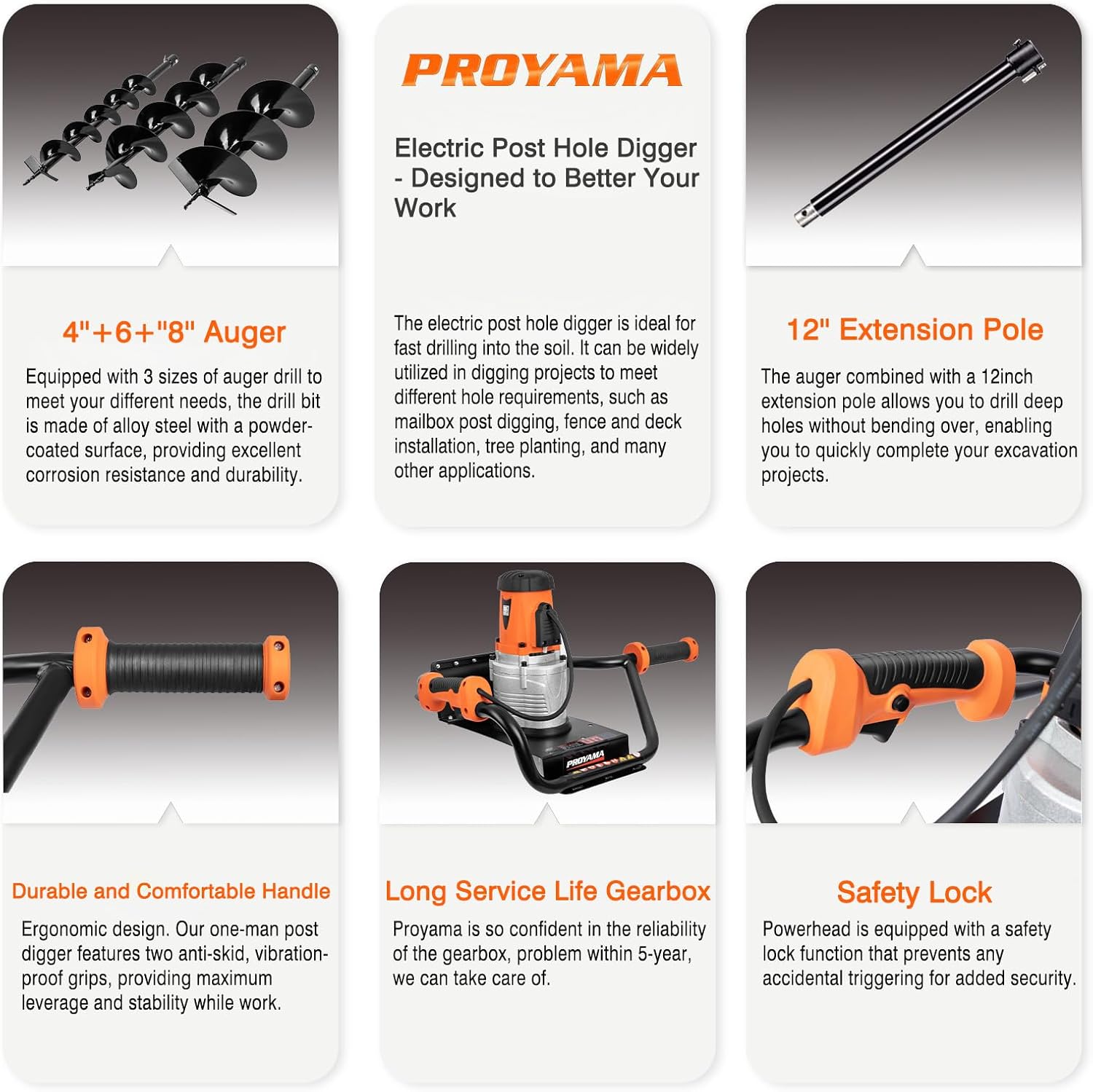 4"+6+"8" Auger

Equipped with 3 sizes of auger drill to meet your different needs, the drill bit is made of alloy steel with a powder-coated surface, providing excellent corrosion resistance and durability.

PROYAMA

Electric Post Hole Digger - Designed to Better Your Work

The electric post hole digger is ideal for fast drilling into the soil. It can be widely utilized in digging projects to meet different hole requirements, such as mailbox post digging, fence and deck installation, tree planting, and many other applications.

12" Extension Pole

The auger combined with a 12inch extension pole allows you to drill deep holes without bending over, enabling you to quickly complete your excavation projects.

Durable and Comfortable Handle

Ergonomic design. Our one-man post digger features two anti-skid, vibration-proof grips, providing maximum leverage and stability while work.

PROYAMA

Long Service Life Gearbox

Proyama is so confident in the reliability of the gearbox, problem within 5-year, we can take care of.

Safety Lock

Powerhead is equipped with a safety lock function that prevents any accidental triggering for added security.