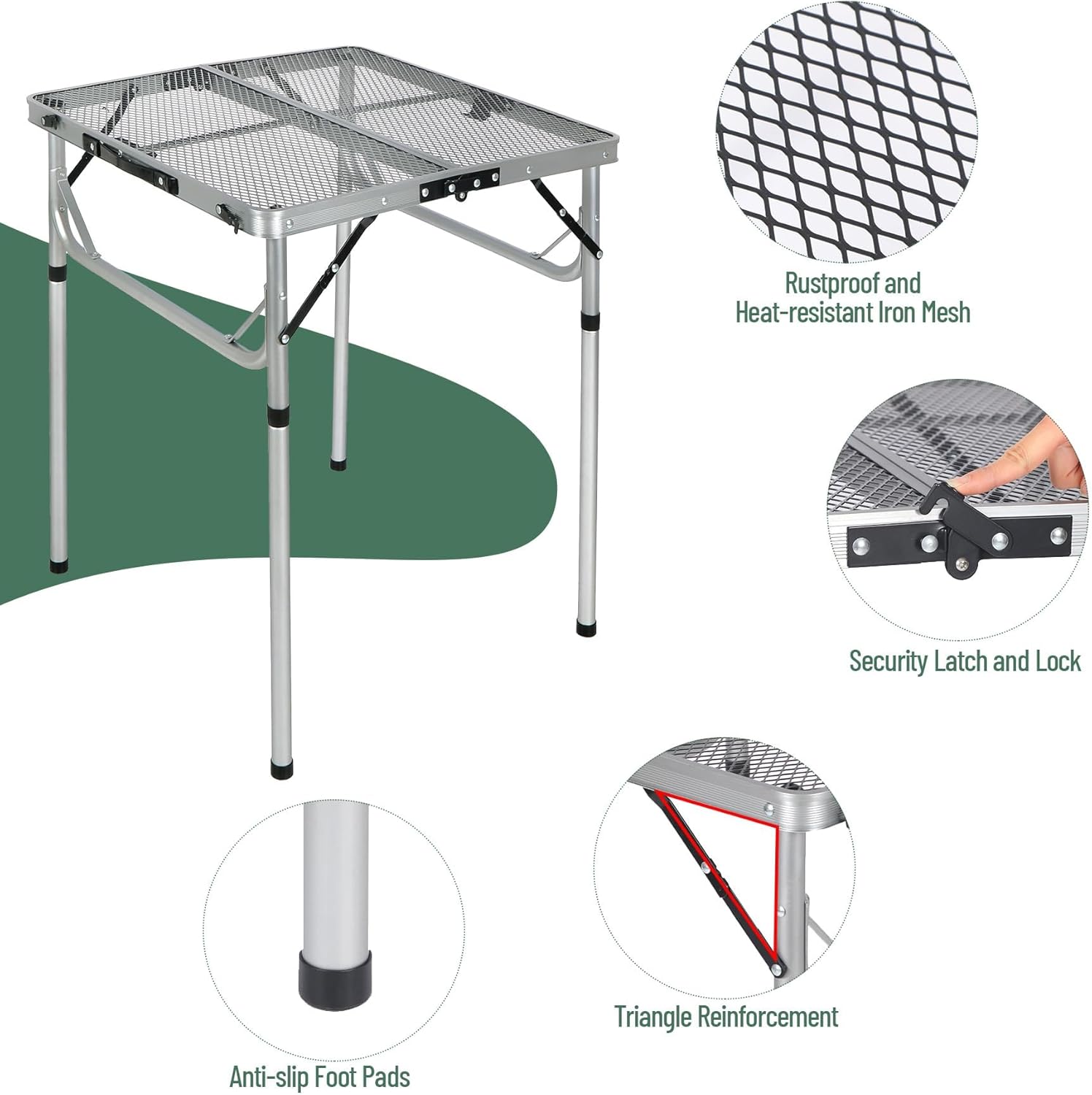 Rustproof and
Heat-resistant Iron Mesh

Security Latch and Lock

Triangle Reinforcement

Anti-slip Foot Pads