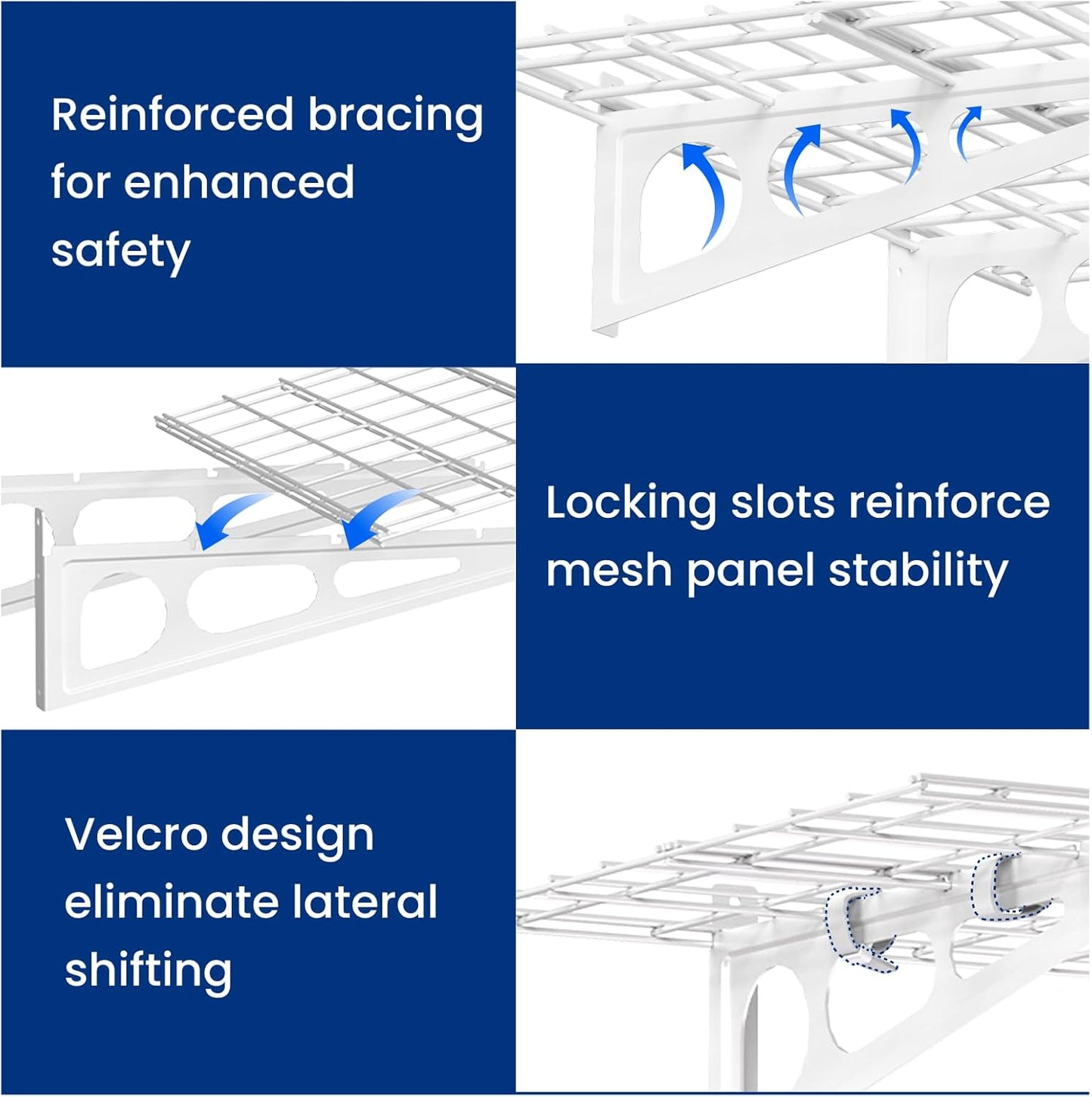 Reinforced bracing for enhanced safety

Locking slots reinforce mesh panel stability

Velcro design eliminate lateral shifting