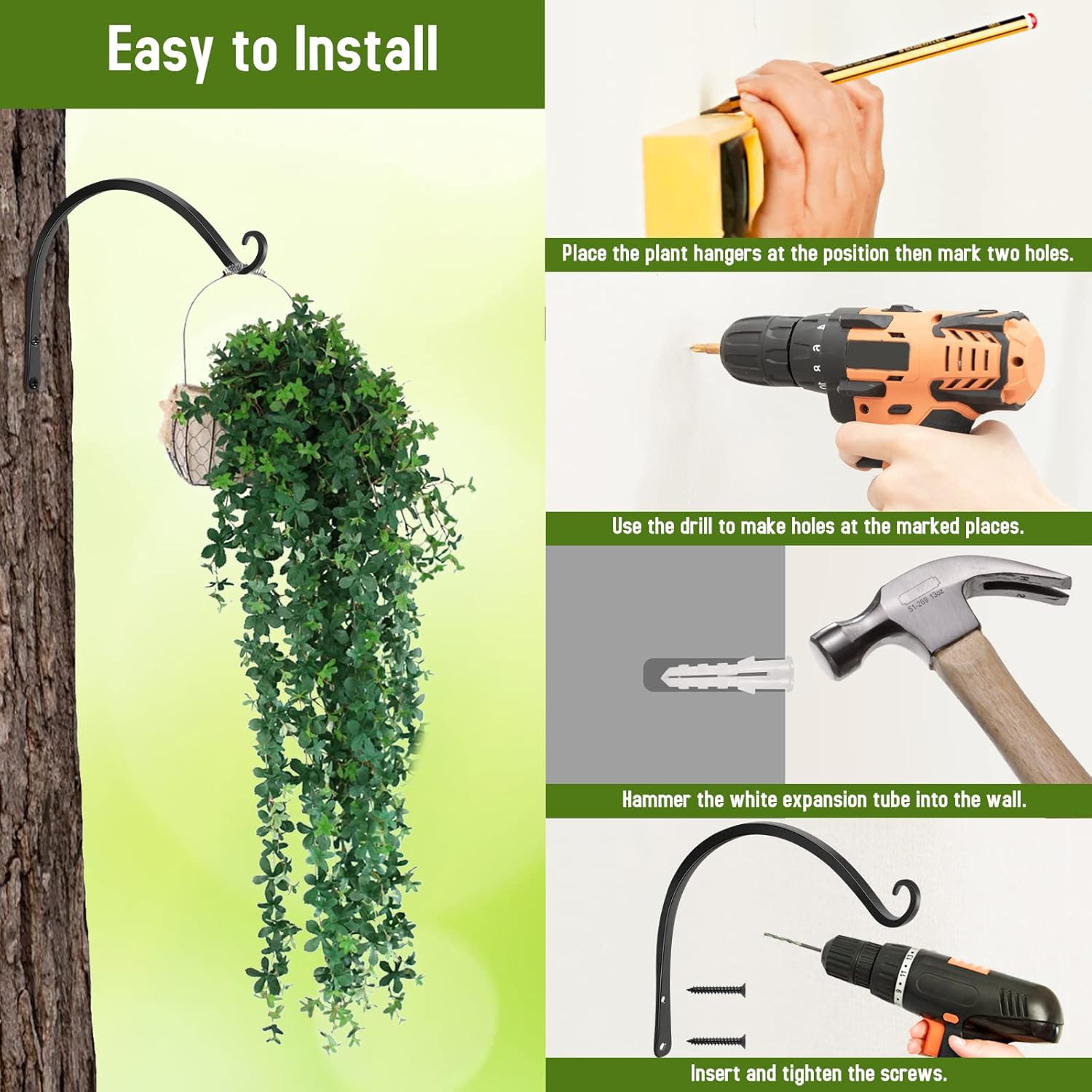 Easy to Install

Place the plant hangers at the position then mark two holes.

Use the drill to make holes at the marked places.

51-269 13oz

Hammer the white expansion tube into the wall.

Insert and tighten the screws.