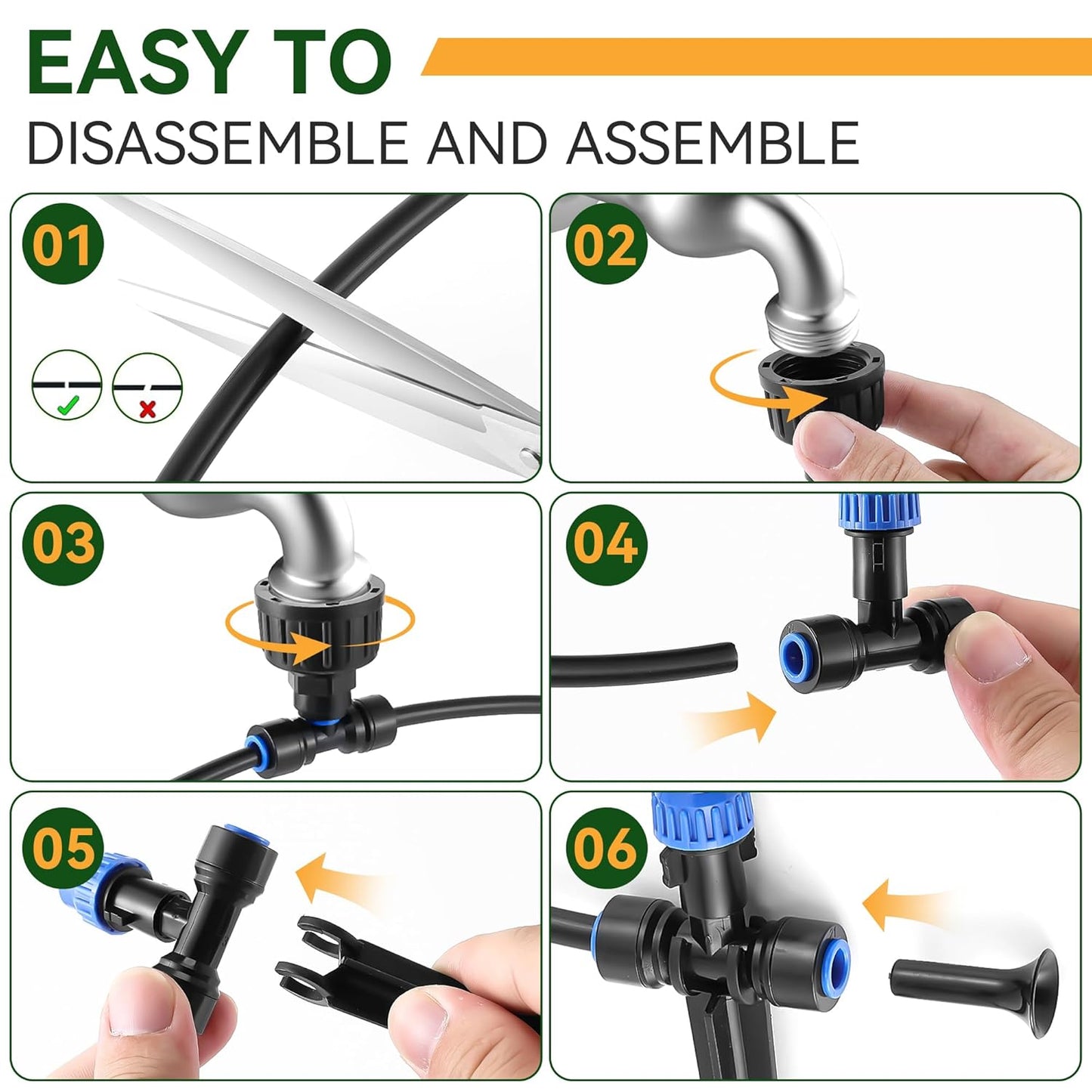 EASY TO
DISASSEMBLE AND ASSEMBLE

01

02

03

04

05

06