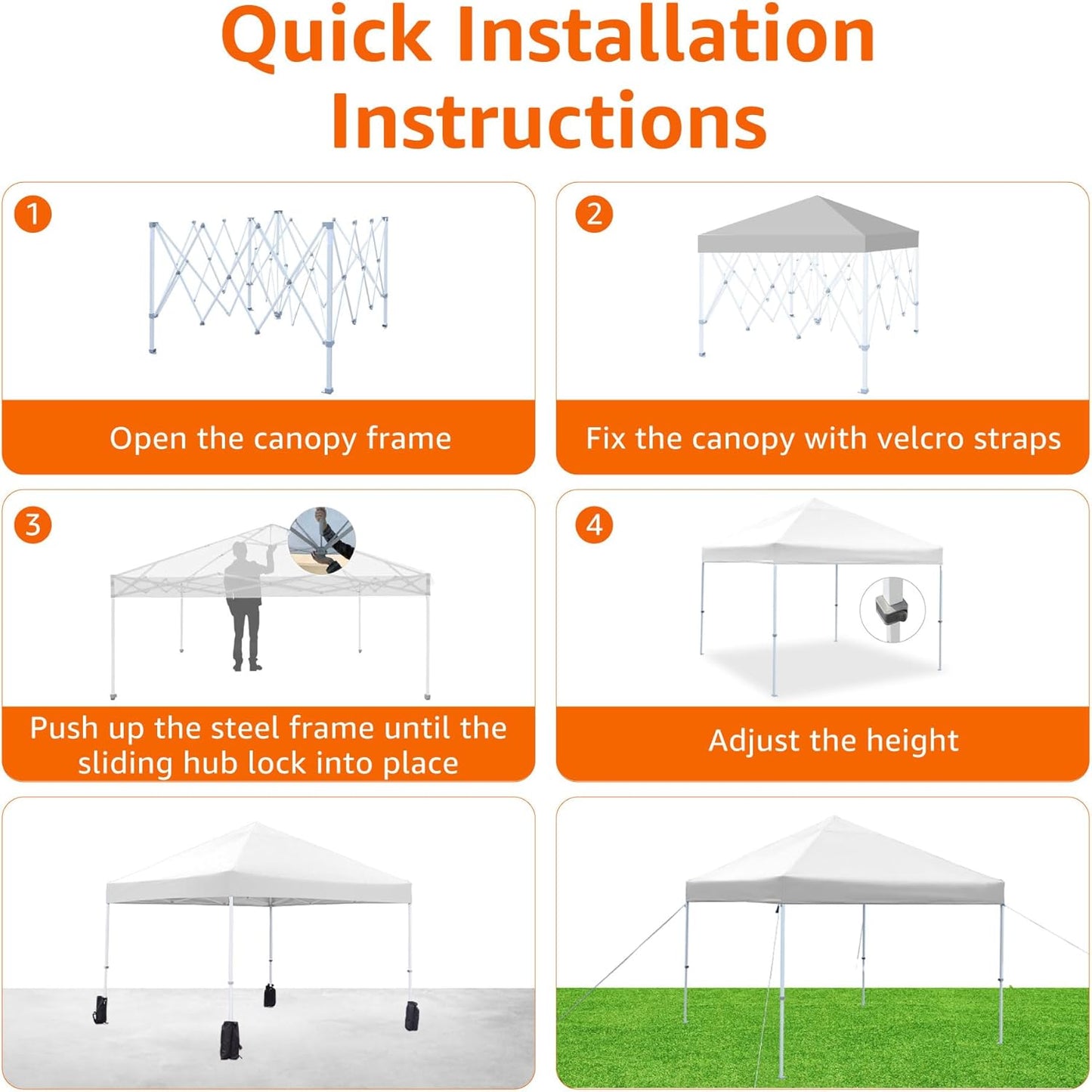 Quick Installation Instructions

1

Open the canopy frame

2

Fix the canopy with velcro straps

3

Push up the steel frame until the sliding hub lock into place

4

Adjust the height