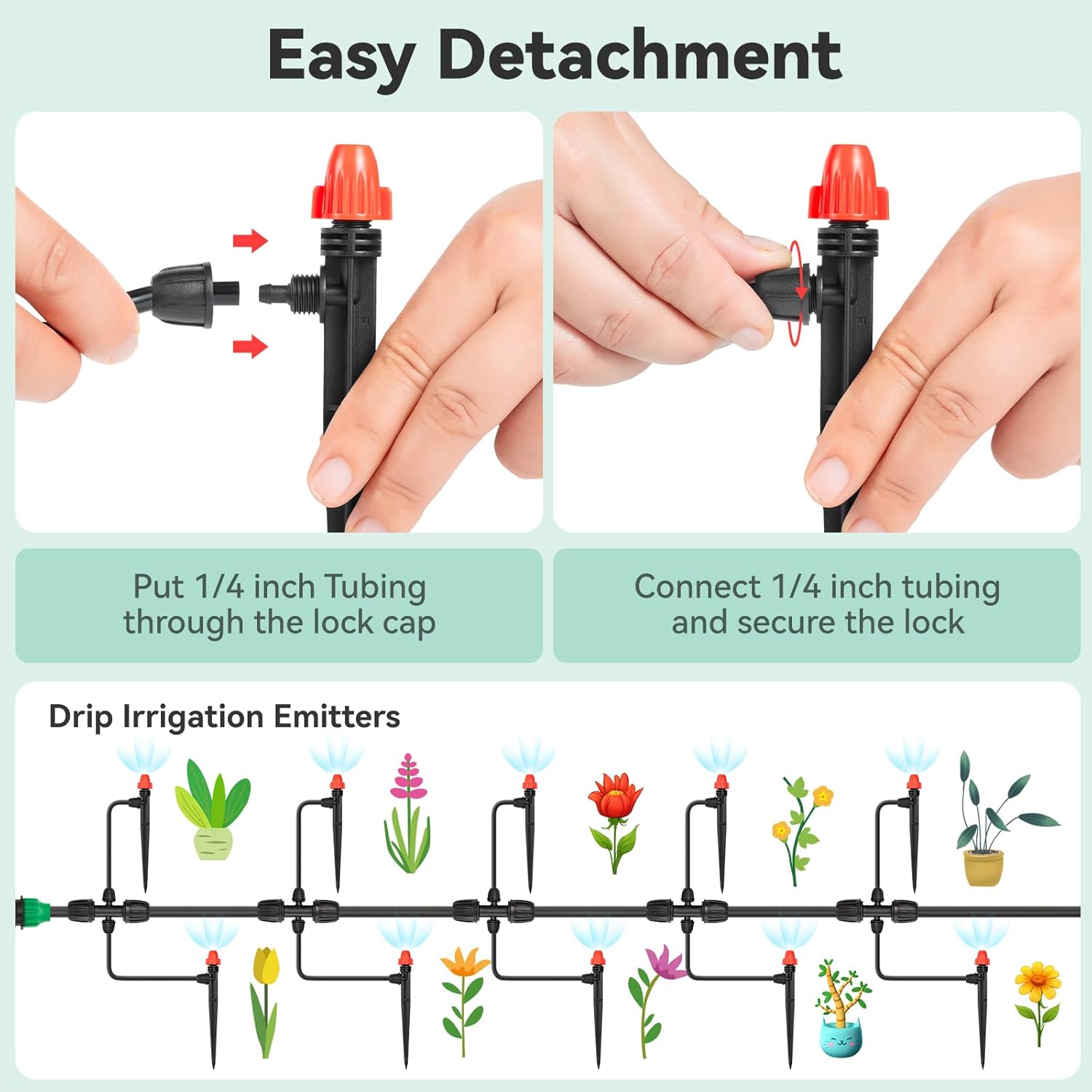 Easy Detachment

Put 1/4 inch Tubing through the lock cap

Connect 1/4 inch tubing and secure the lock

Drip Irrigation Emitters