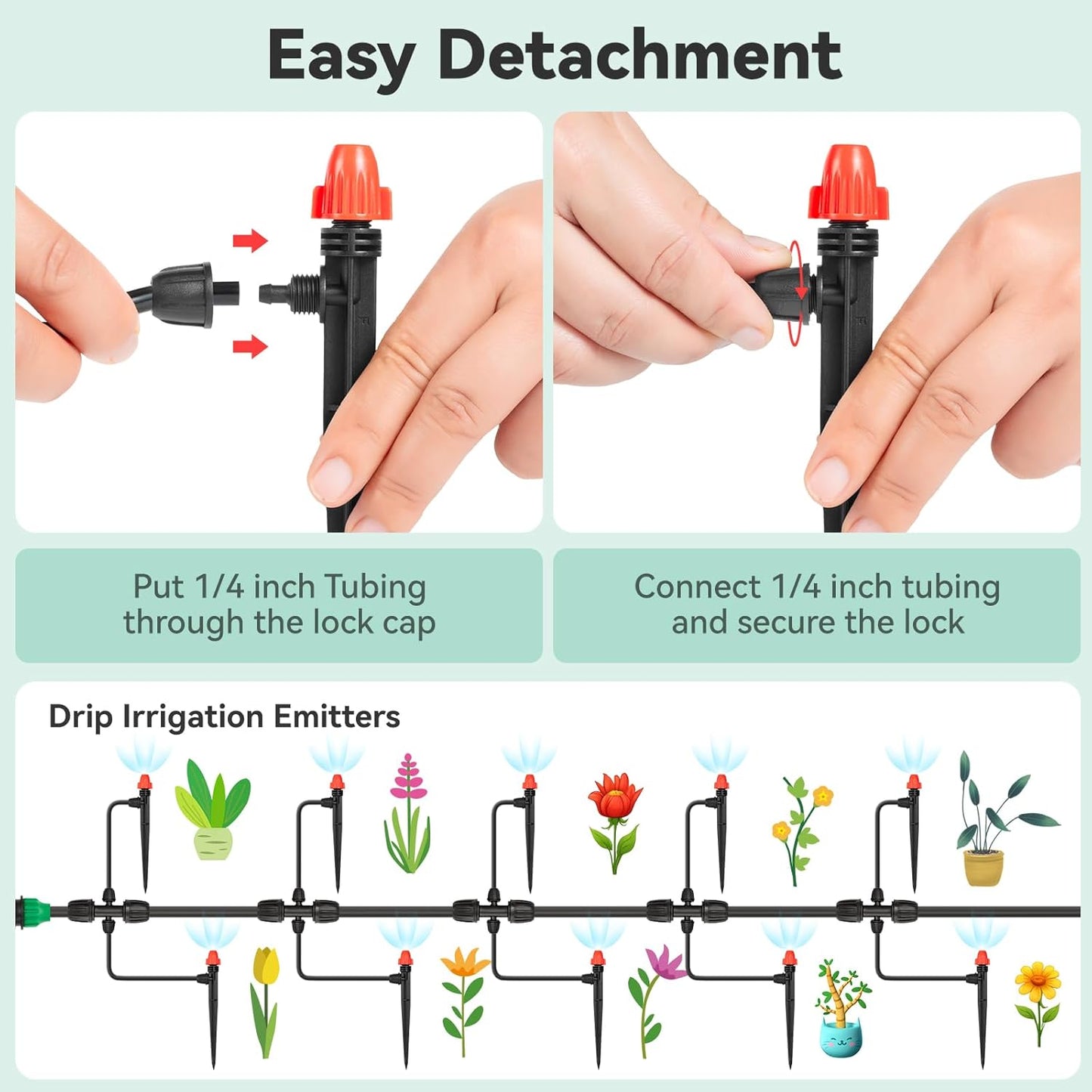 Easy Detachment

Put 1/4 inch Tubing through the lock cap

Connect 1/4 inch tubing and secure the lock

Drip Irrigation Emitters