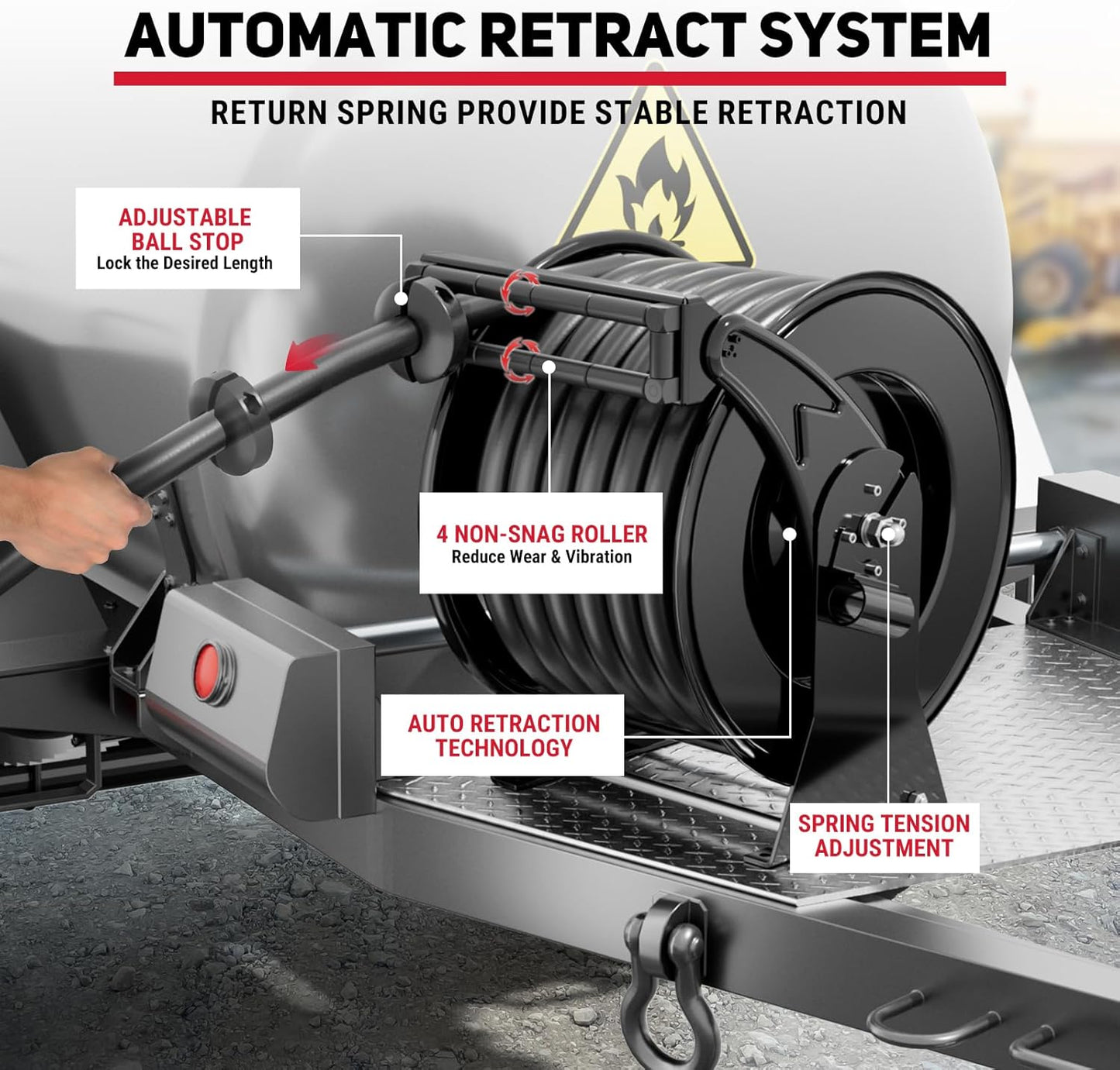 AUTOMATIC RETRACT SYSTEM

RETURN SPRING PROVIDE STABLE RETRACTION

ADJUSTABLE BALL STOP
Lock the Desired Length

4 NON-SNAG ROLLER
Reduce Wear & Vibration

AUTO RETRACTION TECHNOLOGY

SPRING TENSION ADJUSTMENT