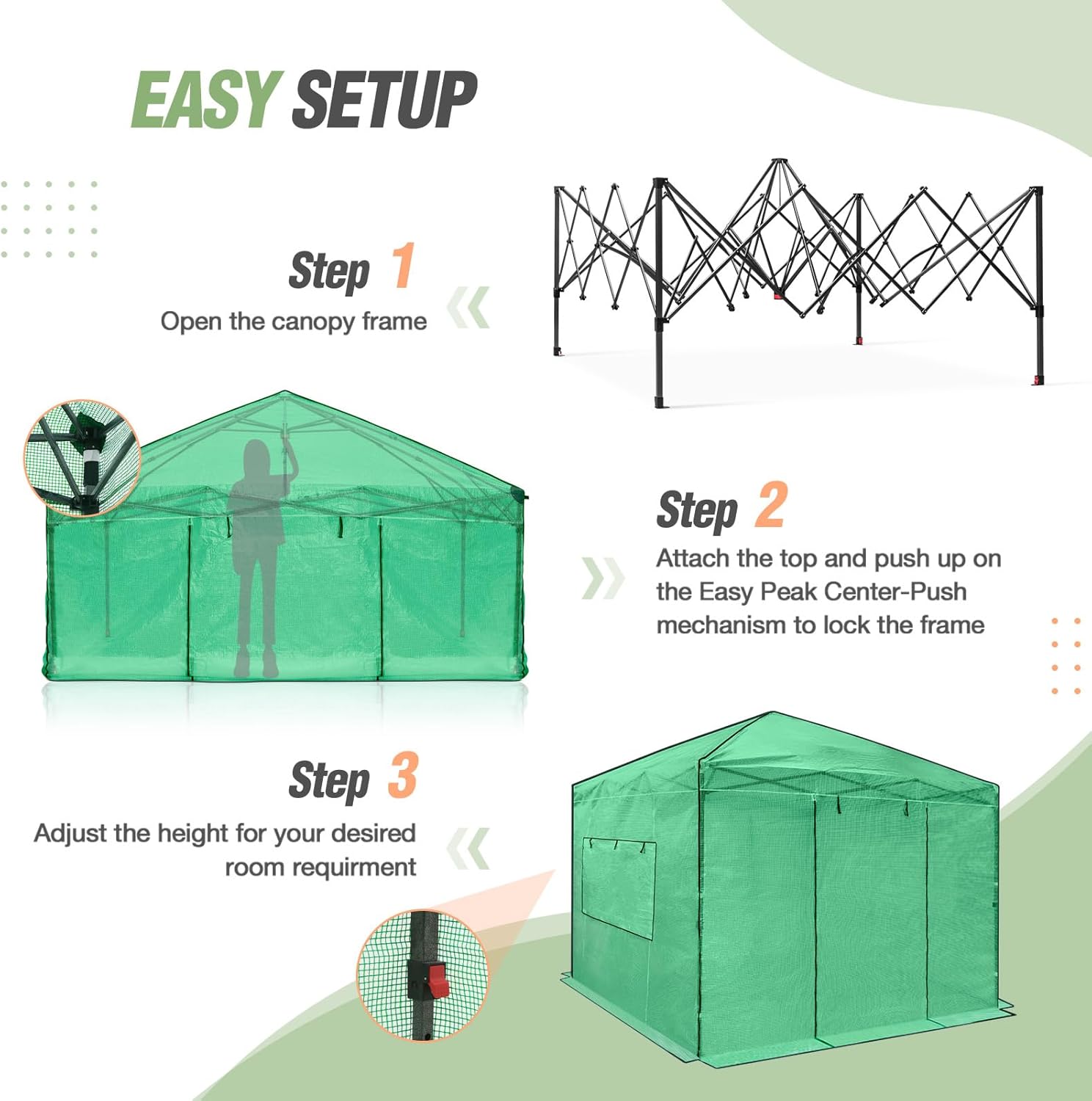 EASY SETUP

Step 1
Open the canopy frame

Step 2
Attach the top and push up on the Easy Peak Center-Push mechanism to lock the frame

Step 3
Adjust the height for your desired room requirment