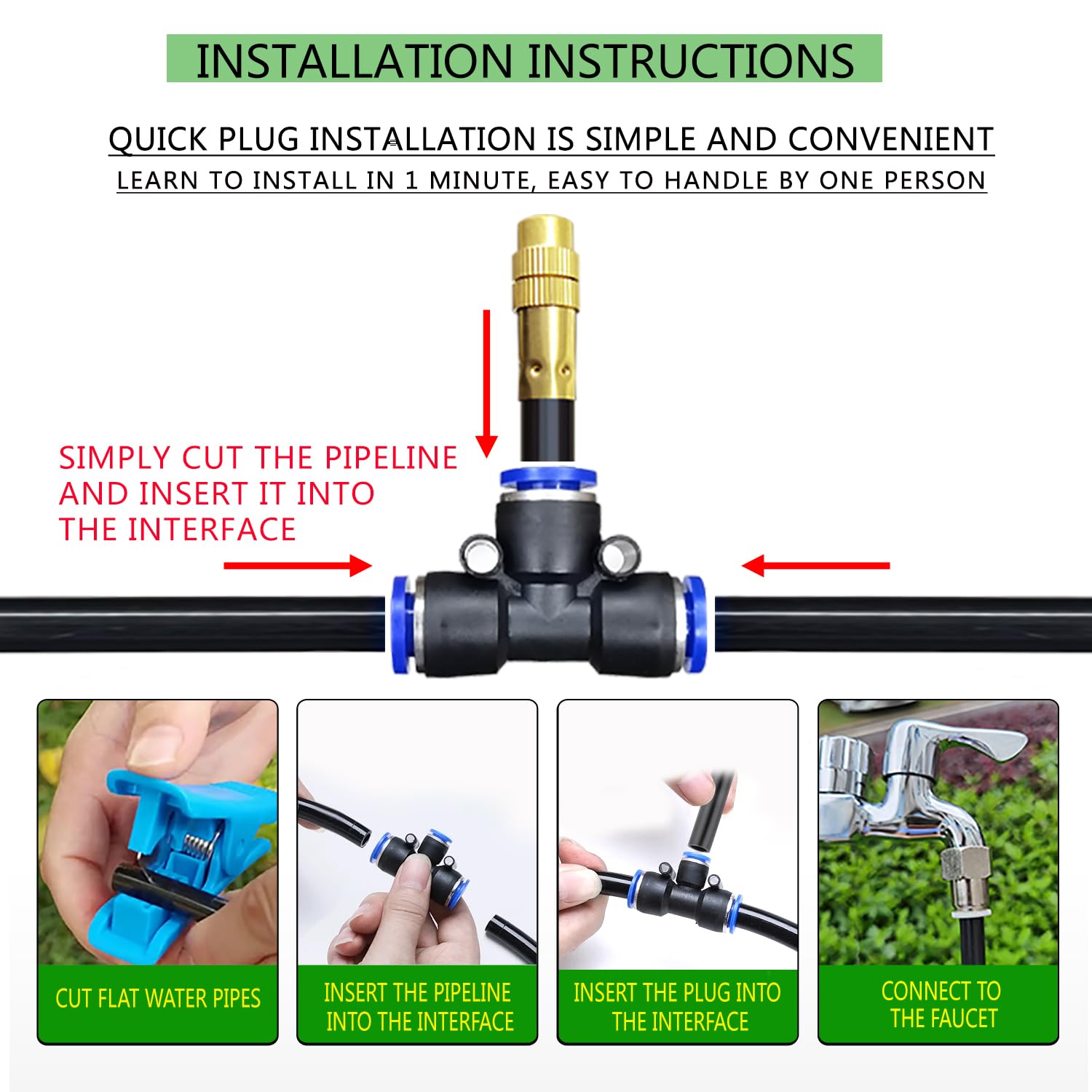 INSTALLATION INSTRUCTIONS

QUICK PLUG INSTALLATION IS SIMPLE AND CONVENIENT

LEARN TO INSTALL IN 1 MINUTE, EASY TO HANDLE BY ONE PERSON

SIMPLY CUT THE PIPELINE AND INSERT IT INTO THE INTERFACE

CUT FLAT WATER PIPES

INSERT THE PIPELINE INTO THE INTERFACE

INSERT THE PLUG INTO THE INTERFACE

CONNECT TO THE FAUCET