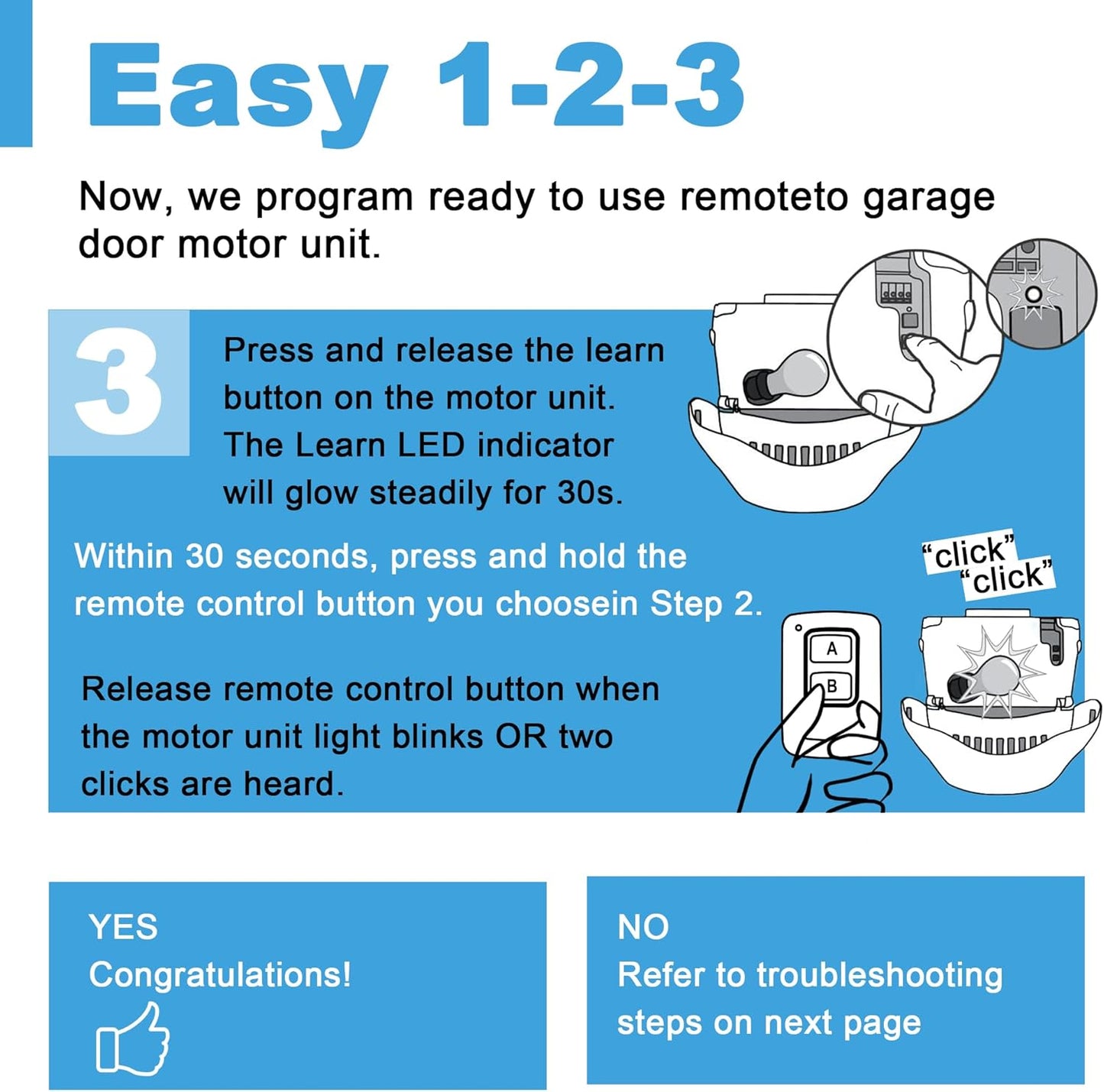 Easy 1-2-3

Now, we program ready to use remoteto garage door motor unit.

3

Press and release the learn button on the motor unit. The Learn LED indicator will glow steadily for 30s.

Within 30 seconds, press and hold the remote control button you choosein Step 2.

"click" "click"

A
B

Release remote control button when the motor unit light blinks OR two clicks are heard.

YES
Congratulations!

NO
Refer to troubleshooting steps on next page