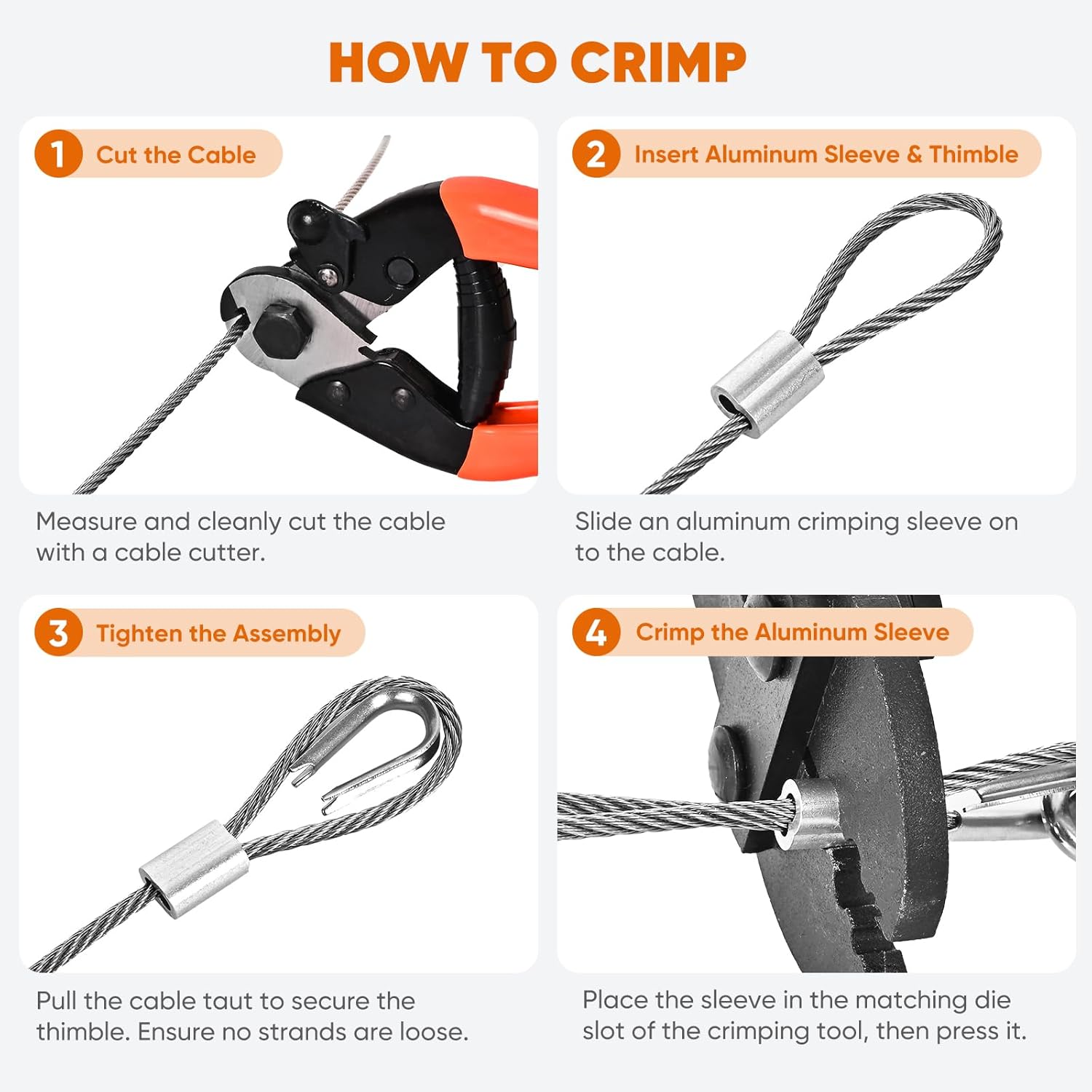 HOW TO CRIMP

1 Cut the Cable

Measure and cleanly cut the cable with a cable cutter.

2 Insert Aluminum Sleeve & Thimble

Slide an aluminum crimping sleeve on to the cable.

3 Tighten the Assembly

Pull the cable taut to secure the thimble. Ensure no strands are loose.

4 Crimp the Aluminum Sleeve

Place the sleeve in the matching die slot of the crimping tool, then press it.