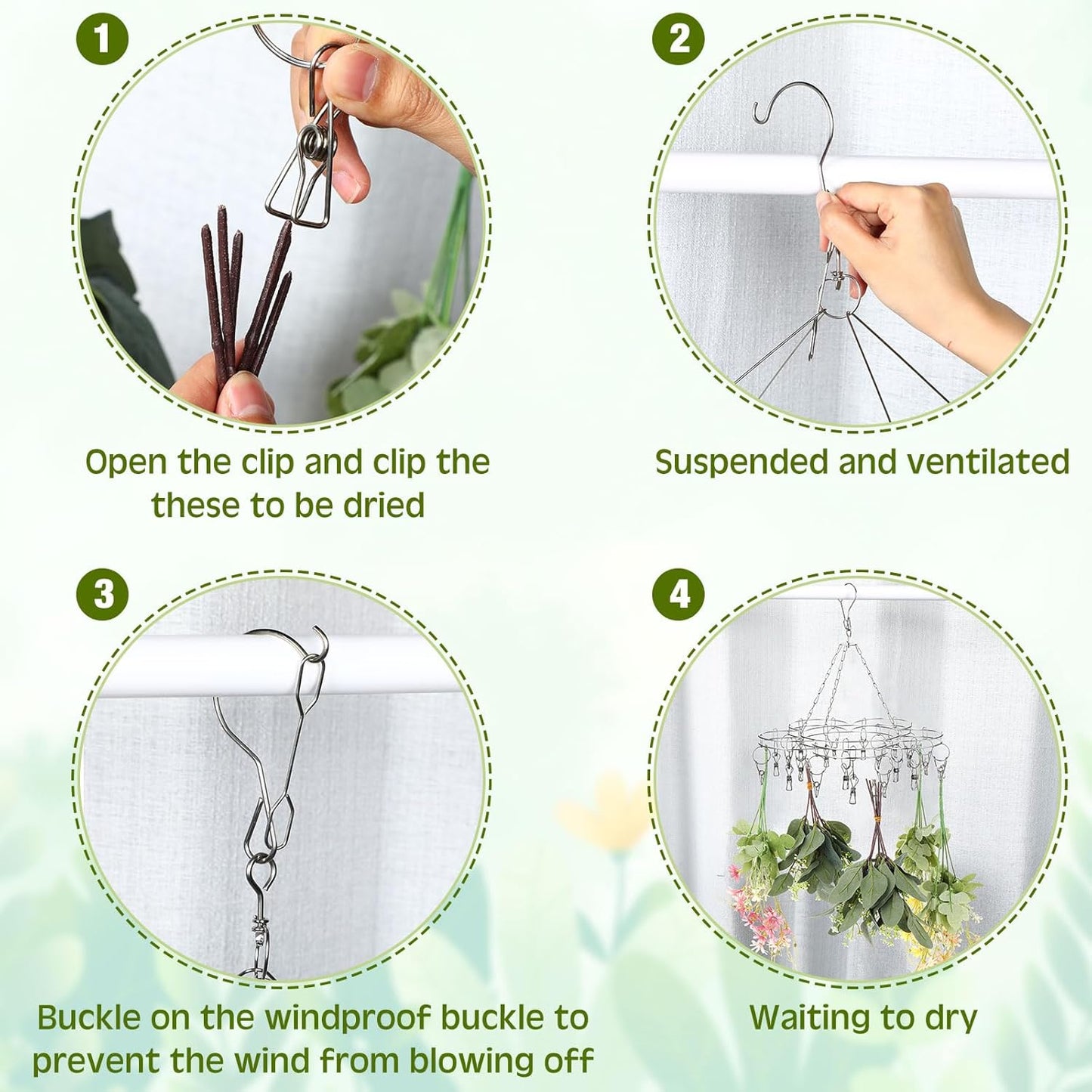 1

Open the clip and clip the these to be dried

2

Suspended and ventilated

3

Buckle on the windproof buckle to prevent the wind from blowing off

4

Waiting to dry