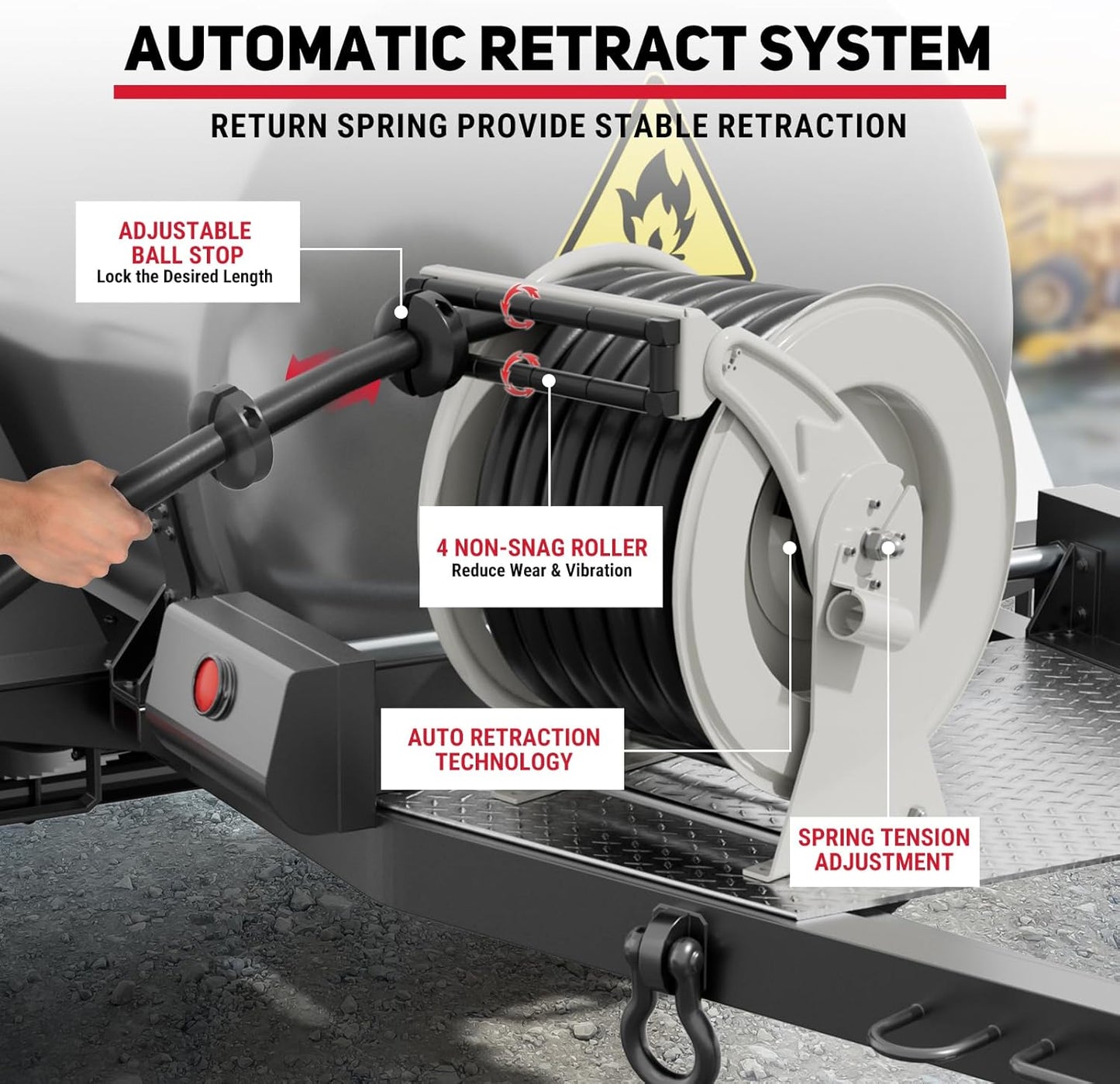 AUTOMATIC RETRACT SYSTEM

RETURN SPRING PROVIDE STABLE RETRACTION

ADJUSTABLE BALL STOP
Lock the Desired Length

4 NON-SNAG ROLLER
Reduce Wear & Vibration

AUTO RETRACTION TECHNOLOGY

SPRING TENSION ADJUSTMENT