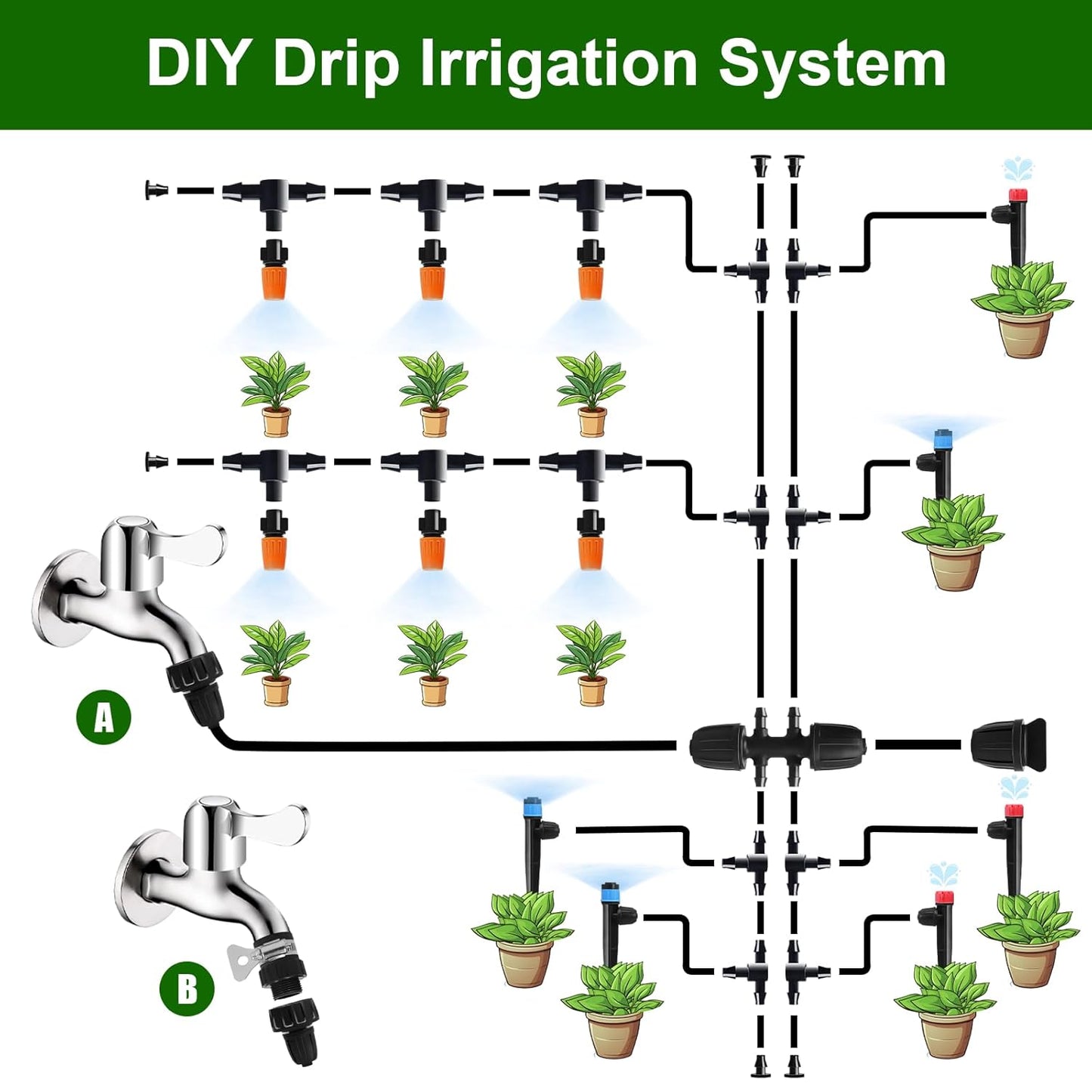 DIY Drip Irrigation System

A

B