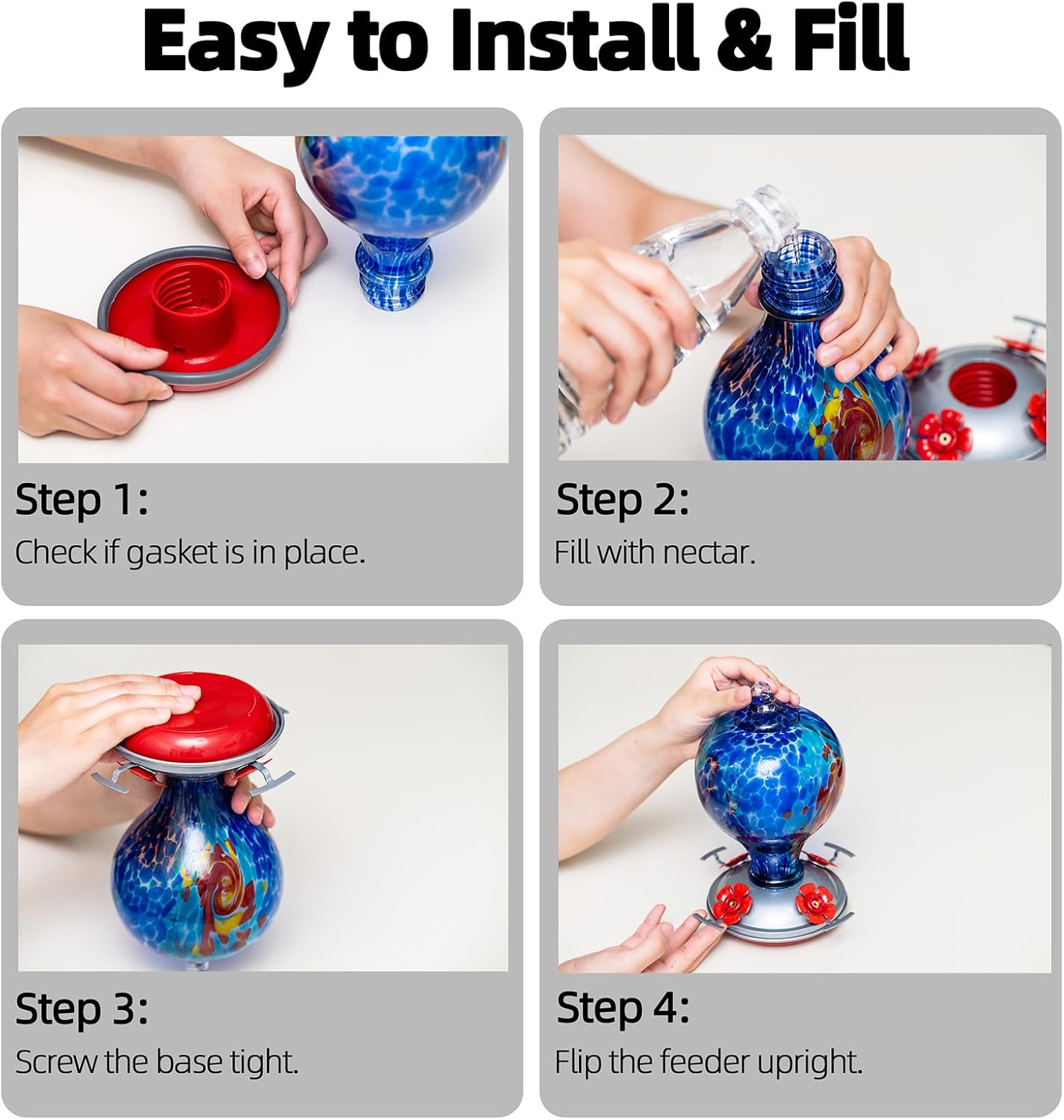 Easy to Install & Fill

Step 1:
Check if gasket is in place.

Step 2:
Fill with nectar.

Step 3:
Screw the base tight.

Step 4:
Flip the feeder upright.