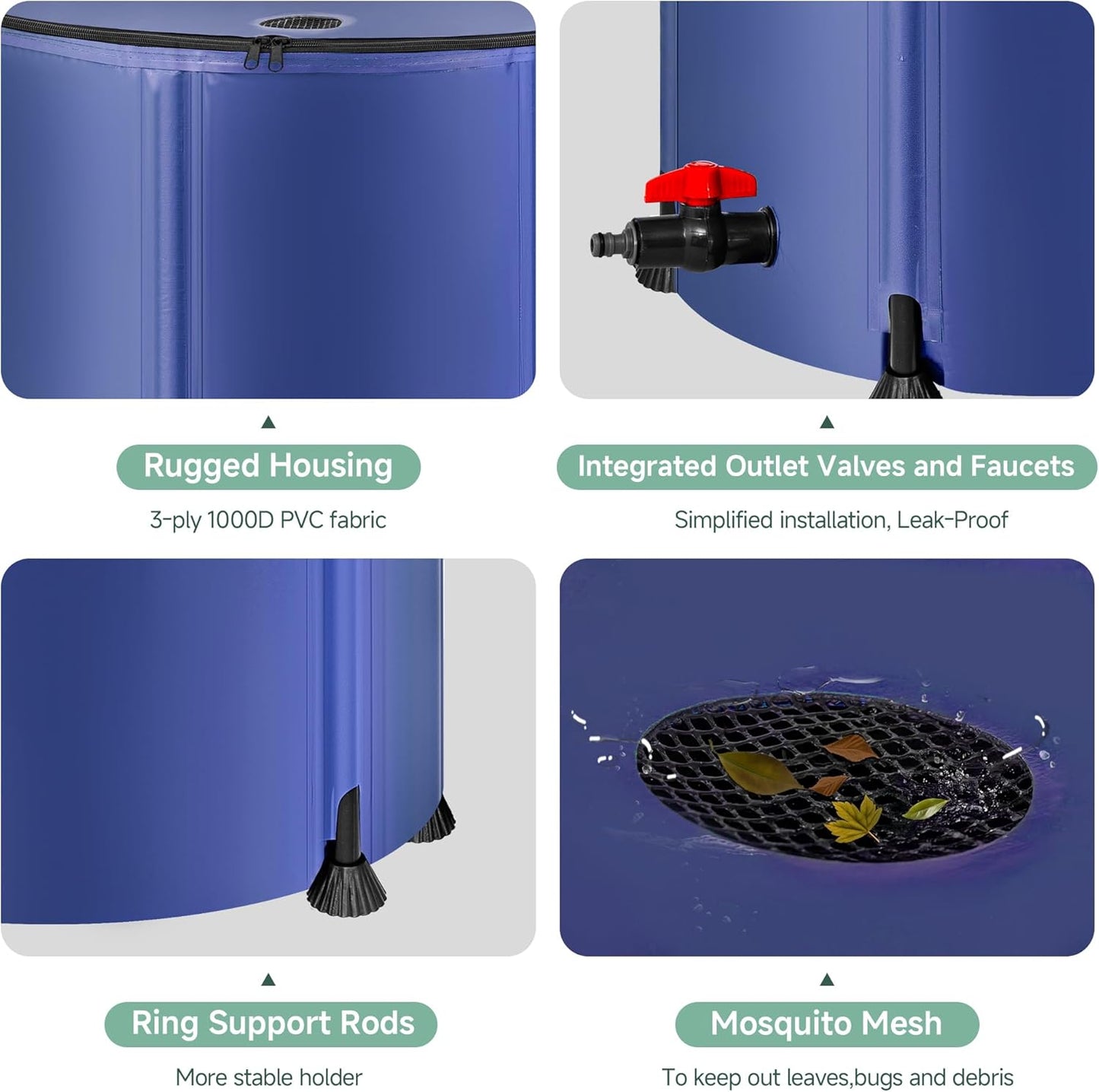 Rugged Housing

3-ply 1000D PVC fabric

Integrated Outlet Valves and Faucets

Simplified installation, Leak-Proof

Ring Support Rods

More stable holder

Mosquito Mesh

To keep out leaves,bugs and debris