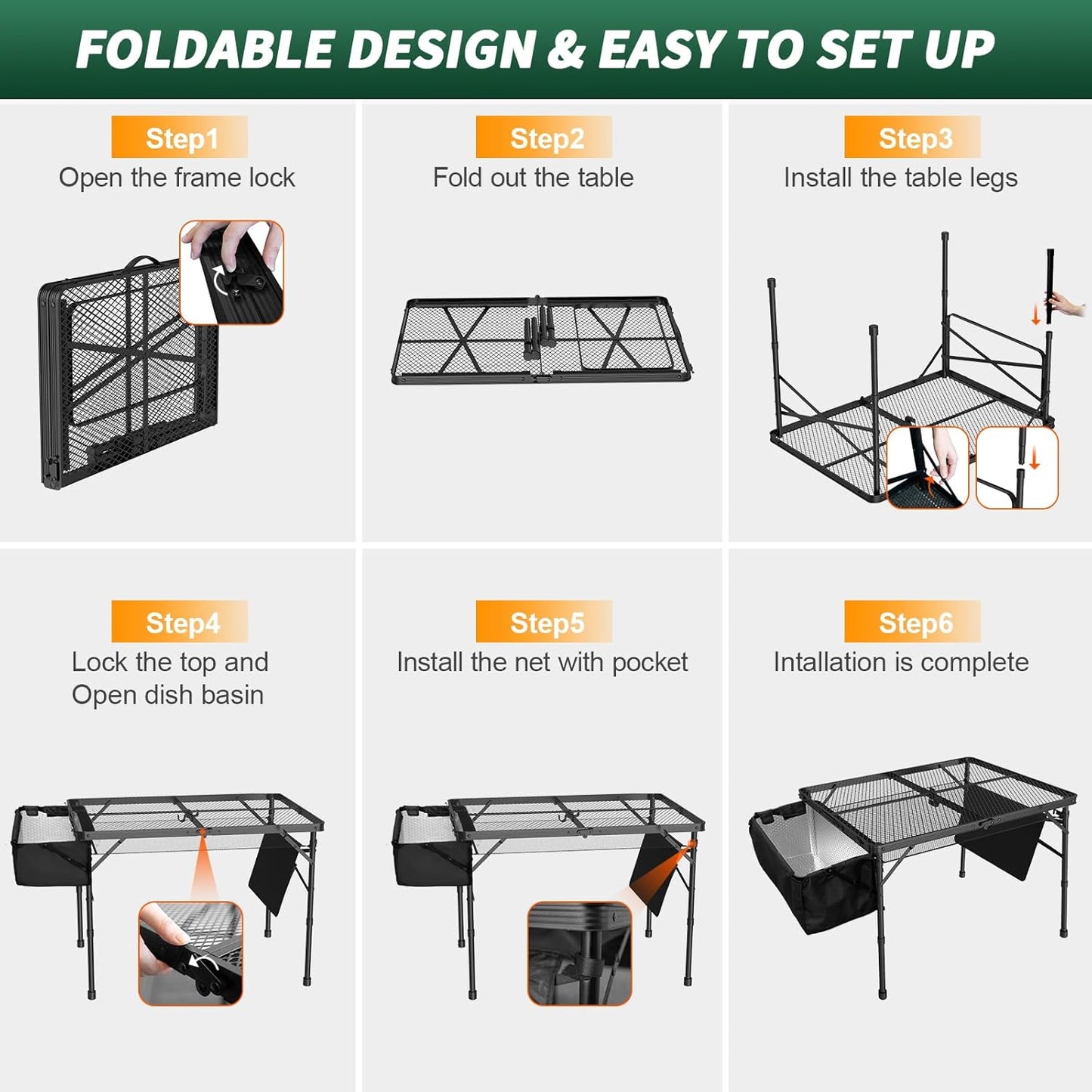 FOLDABLE DESIGN & EASY TO SET UP

Step1
Open the frame lock

Step2
Fold out the table

Step3
Install the table legs

Step4
Lock the top and Open dish basin

Step5
Install the net with pocket

Step6
Intallation is complete