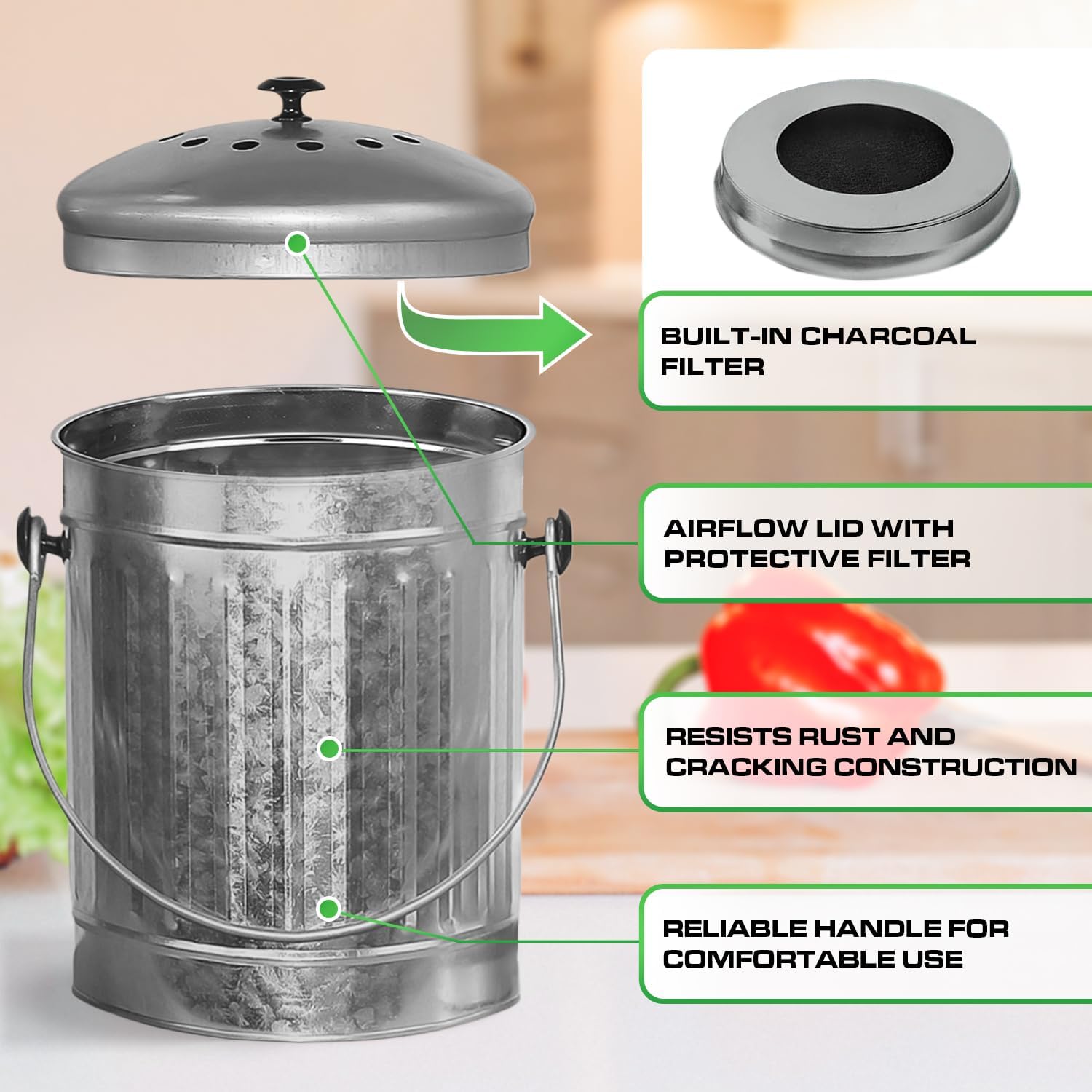 BUILT-IN CHARCOAL FILTER

AIRFLOW LID WITH PROTECTIVE FILTER

RESISTS RUST AND CRACKING CONSTRUCTION

RELIABLE HANDLE FOR COMFORTABLE USE