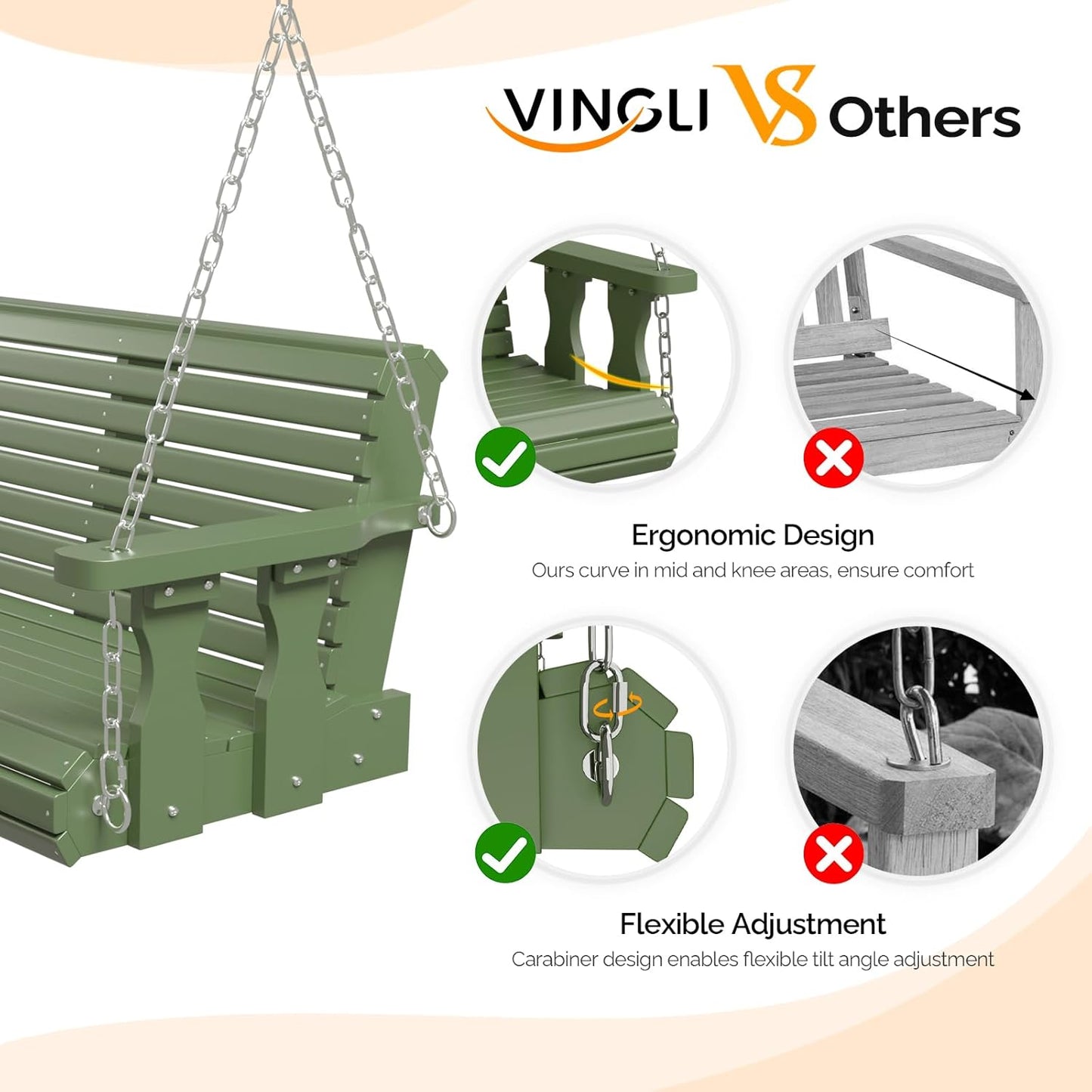 VINGLI VS Others

Ergonomic Design
Ours curve in mid and knee areas, ensure comfort

Flexible Adjustment
Carabiner design enables flexible tilt angle adjustment