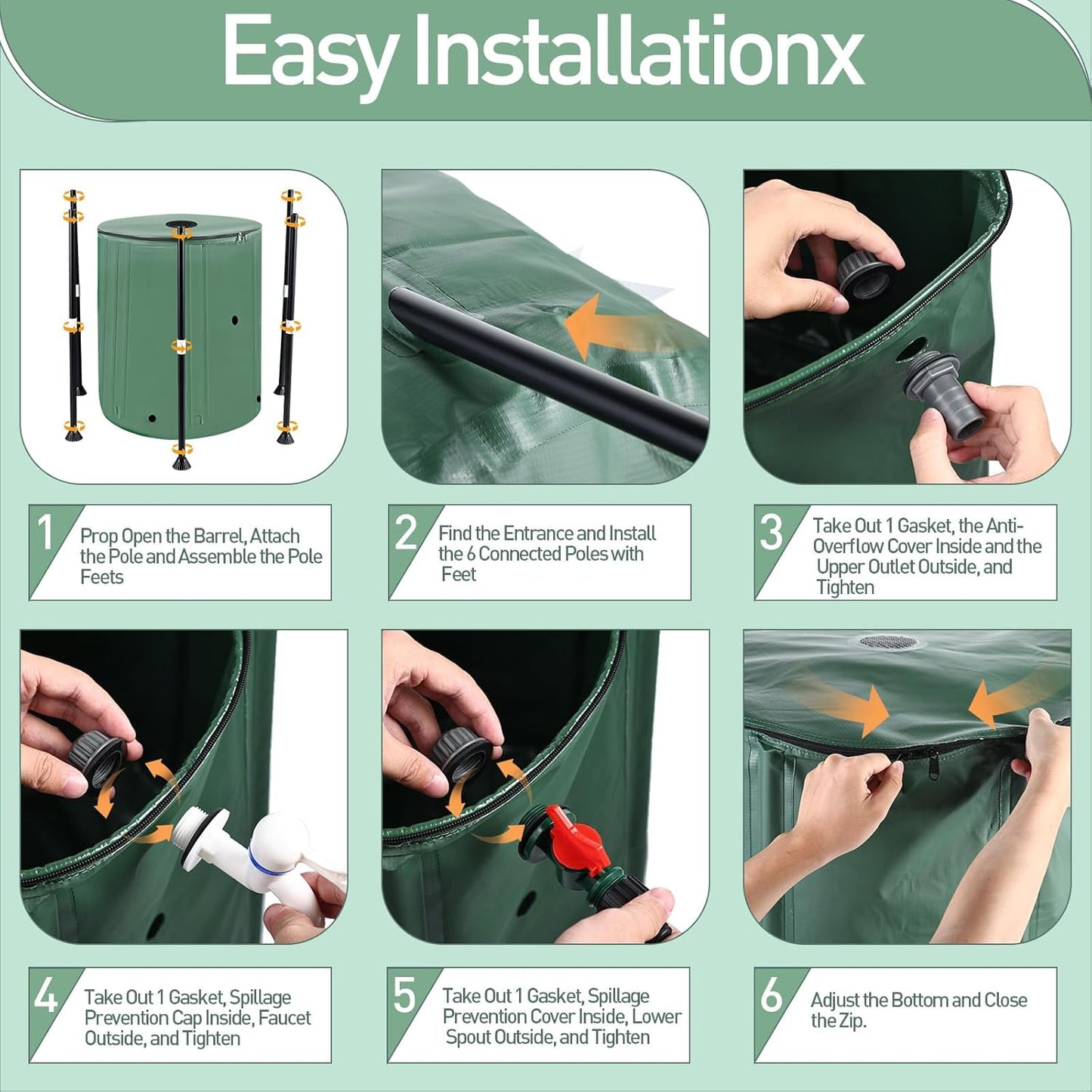 Easy Installationx

1 Prop Open the Barrel, Attach the Pole and Assemble the Pole Feets

2 Find the Entrance and Install the 6 Connected Poles with Feet

3 Take Out 1 Gasket, the Anti-Overflow Cover Inside and the Upper Outlet Outside, and Tighten

4 Take Out 1 Gasket, Spillage Prevention Cap Inside, Faucet Outside, and Tighten

5 Take Out 1 Gasket, Spillage Prevention Cover Inside, Lower Spout Outside, and Tighten

6 Adjust the Bottom and Close the Zip.