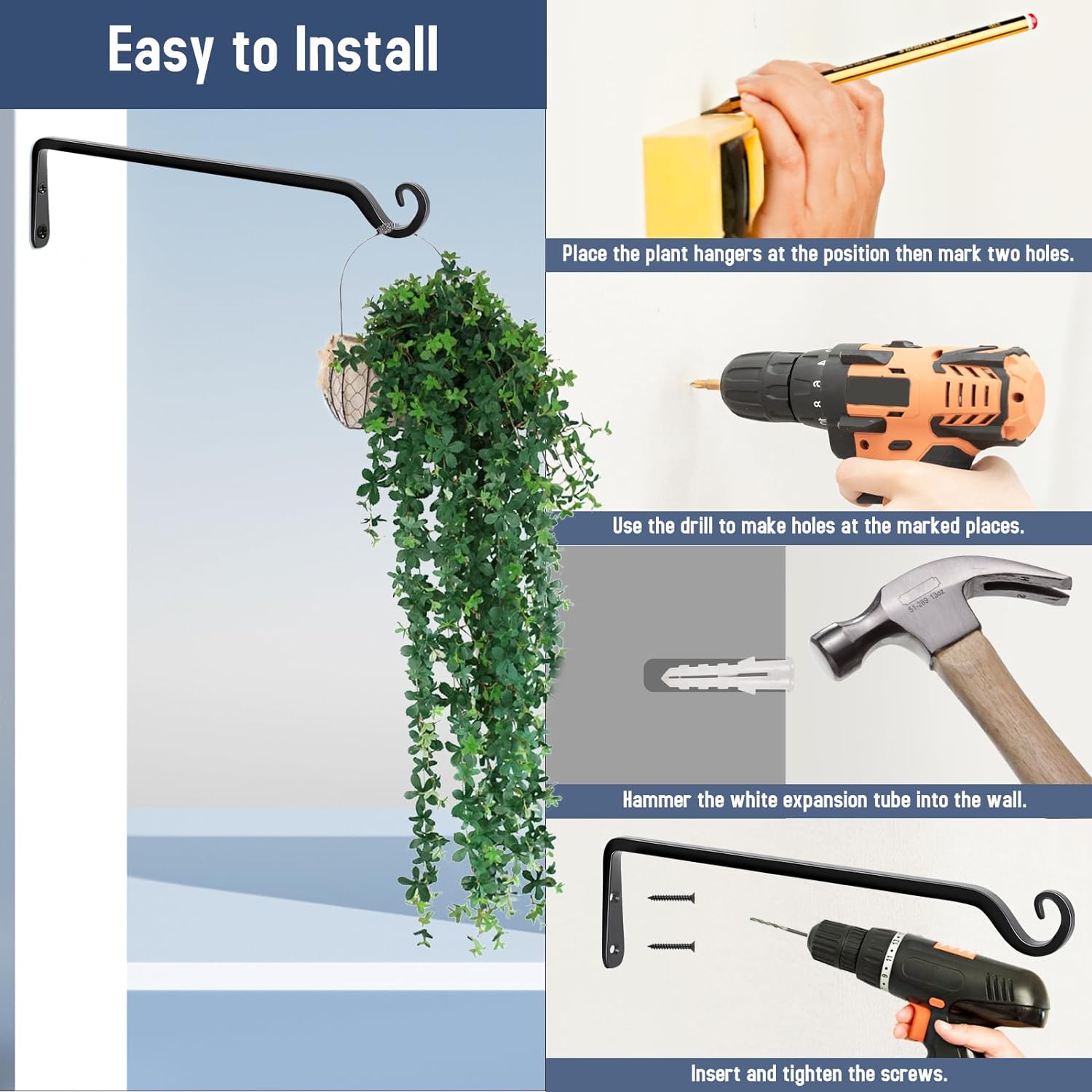 Easy to Install

Place the plant hangers at the position then mark two holes.

Use the drill to make holes at the marked places.

51-269 13oz

Hammer the white expansion tube into the wall.

Insert and tighten the screws.