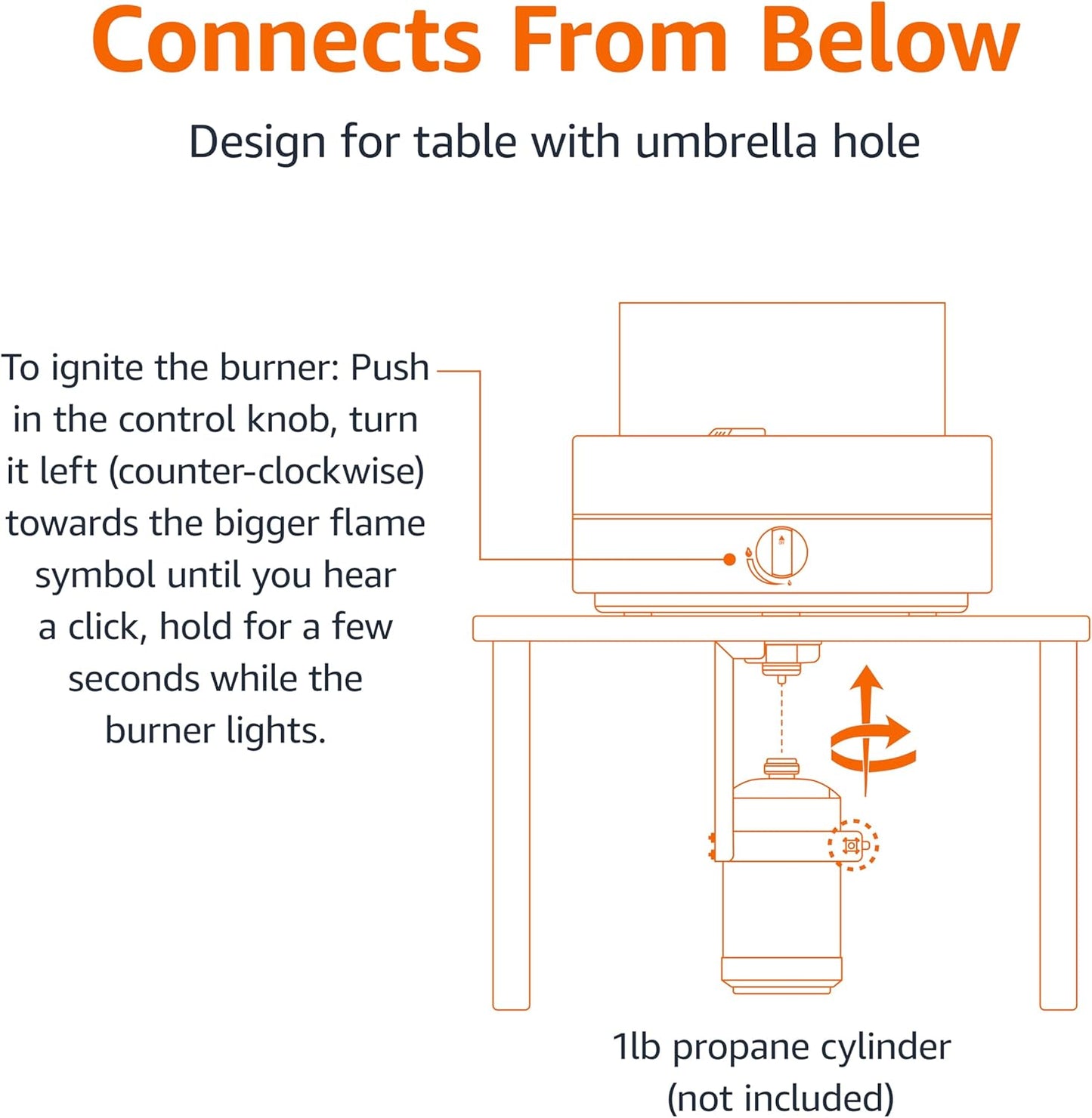 Connects From Below

Design for table with umbrella hole

To ignite the burner: Push in the control knob, turn it left (counter-clockwise) towards the bigger flame symbol until you hear a click, hold for a few seconds while the burner lights.

1lb propane cylinder (not included)