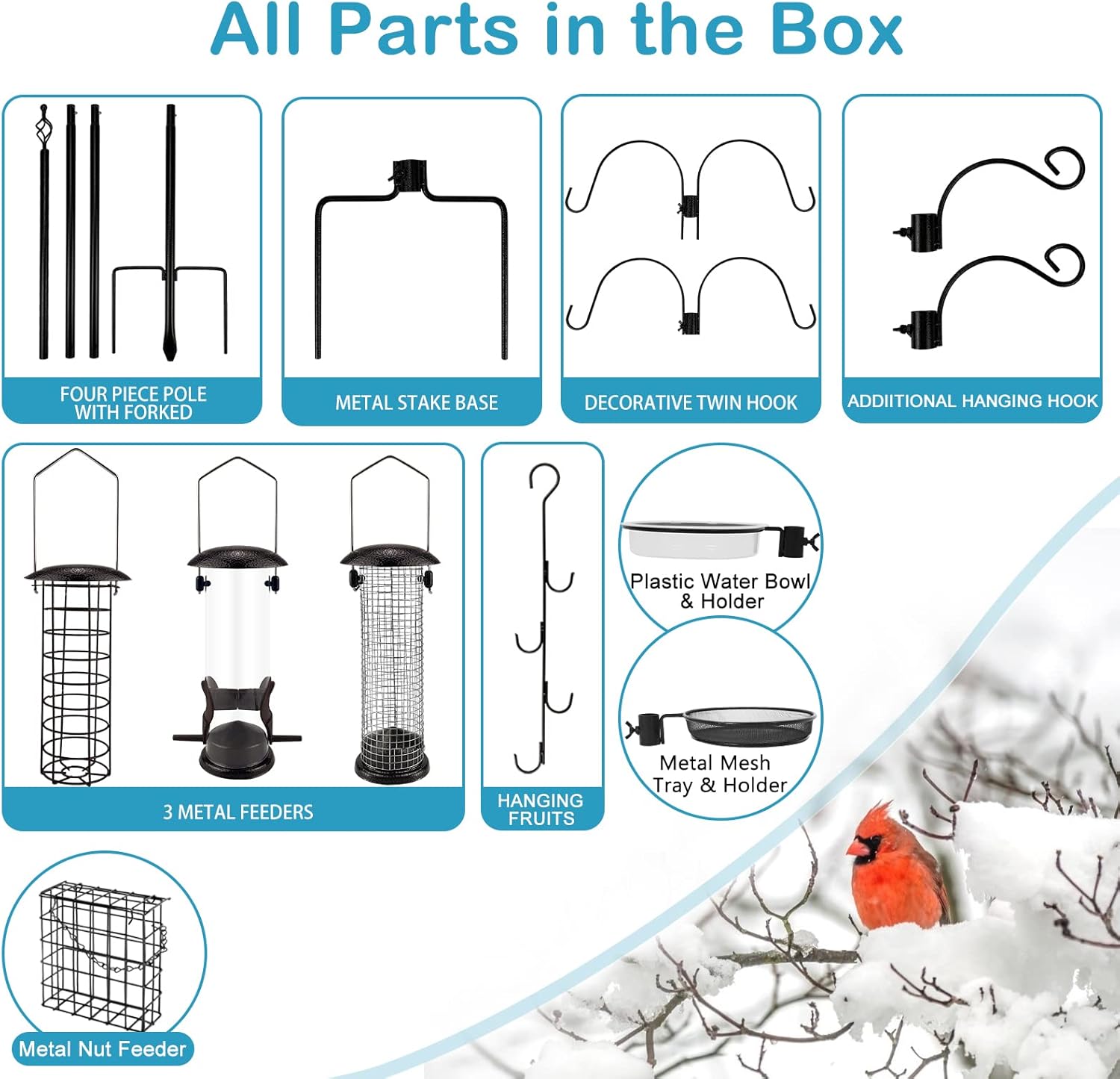 All Parts in the Box

FOUR PIECE POLE WITH FORKED

METAL STAKE BASE

DECORATIVE TWIN HOOK

ADDIITIONAL HANGING HOOK

3 METAL FEEDERS

HANGING FRUITS

Plastic Water Bowl & Holder

Metal Mesh Tray & Holder

Metal Nut Feeder