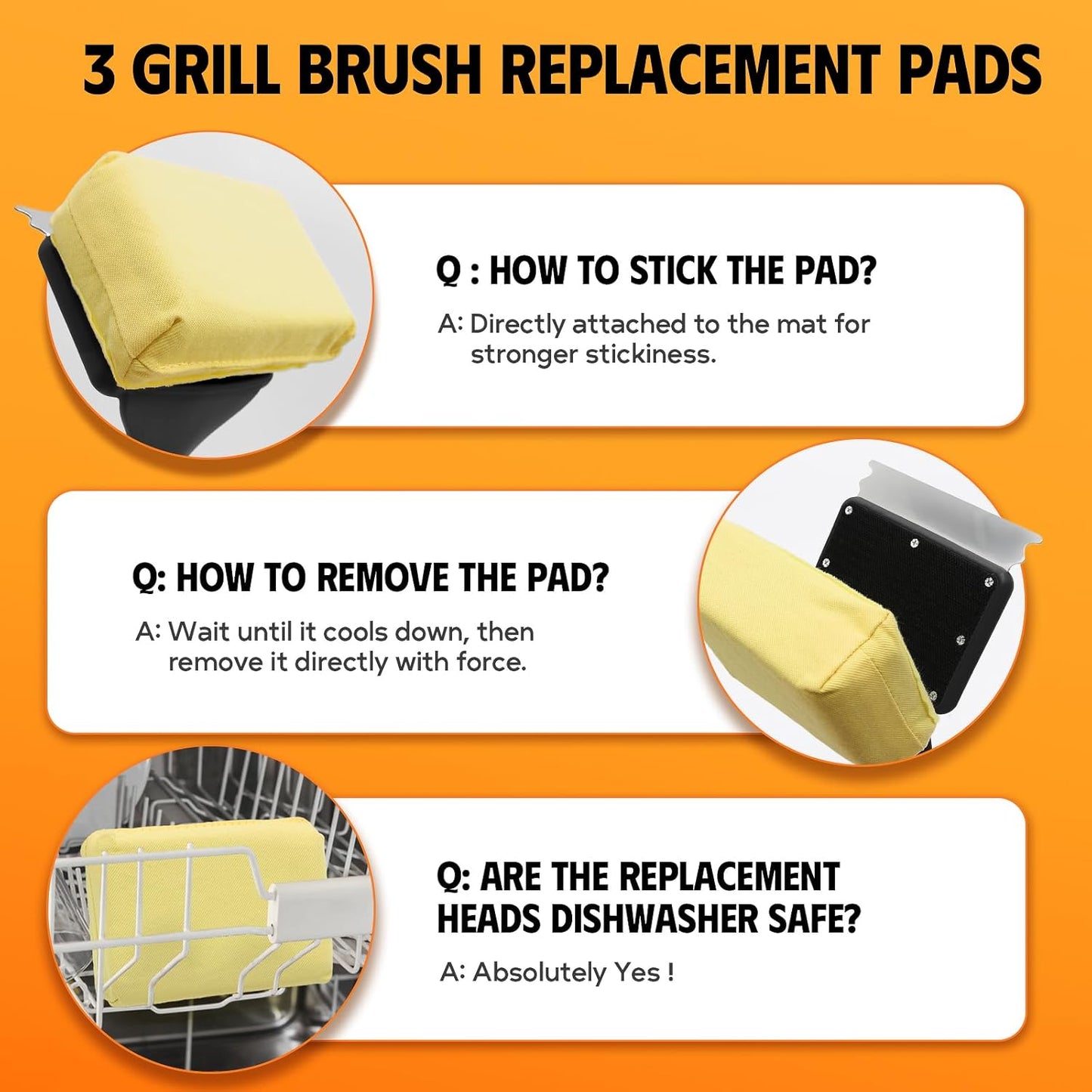 3 GRILL BRUSH REPLACEMENT PADS

Q : HOW TO STICK THE PAD?

A: Directly attached to the mat for stronger stickiness.

Q: HOW TO REMOVE THE PAD?

A: Wait until it cools down, then remove it directly with force.

Q: ARE THE REPLACEMENT HEADS DISHWASHER SAFE?

A: Absolutely Yes !