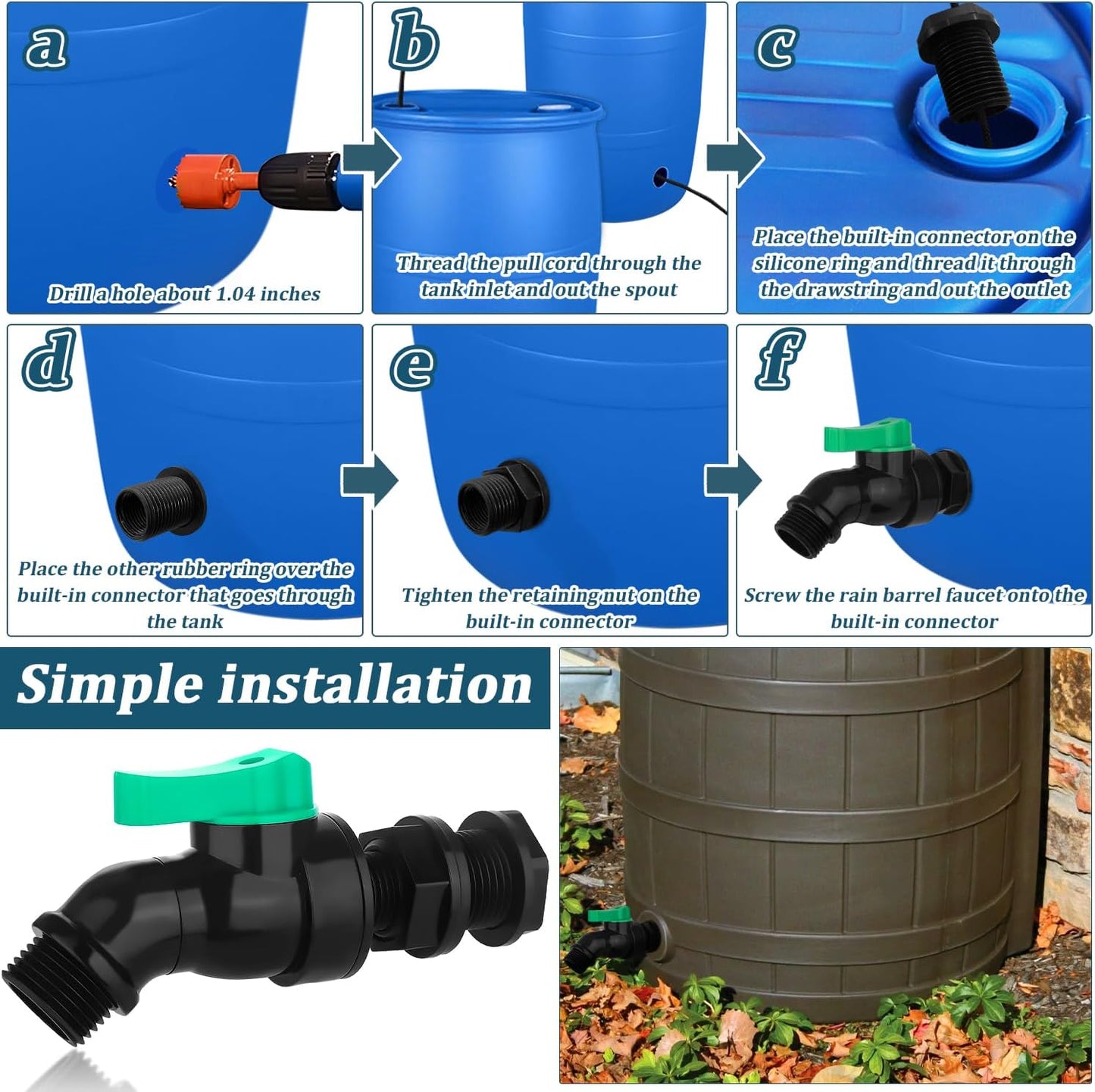 a

Drill a hole about 1.04 inches

b

Thread the pull cord through the tank inlet and out the spout

c

Place the built-in connector on the silicone ring and thread it through the drawstring and out the outlet

d

Place the other rubber ring over the built-in connector that goes through the tank

e

Tighten the retaining nut on the built-in connector

f

Screw the rain barrel faucet onto the built-in connector

Simple installation